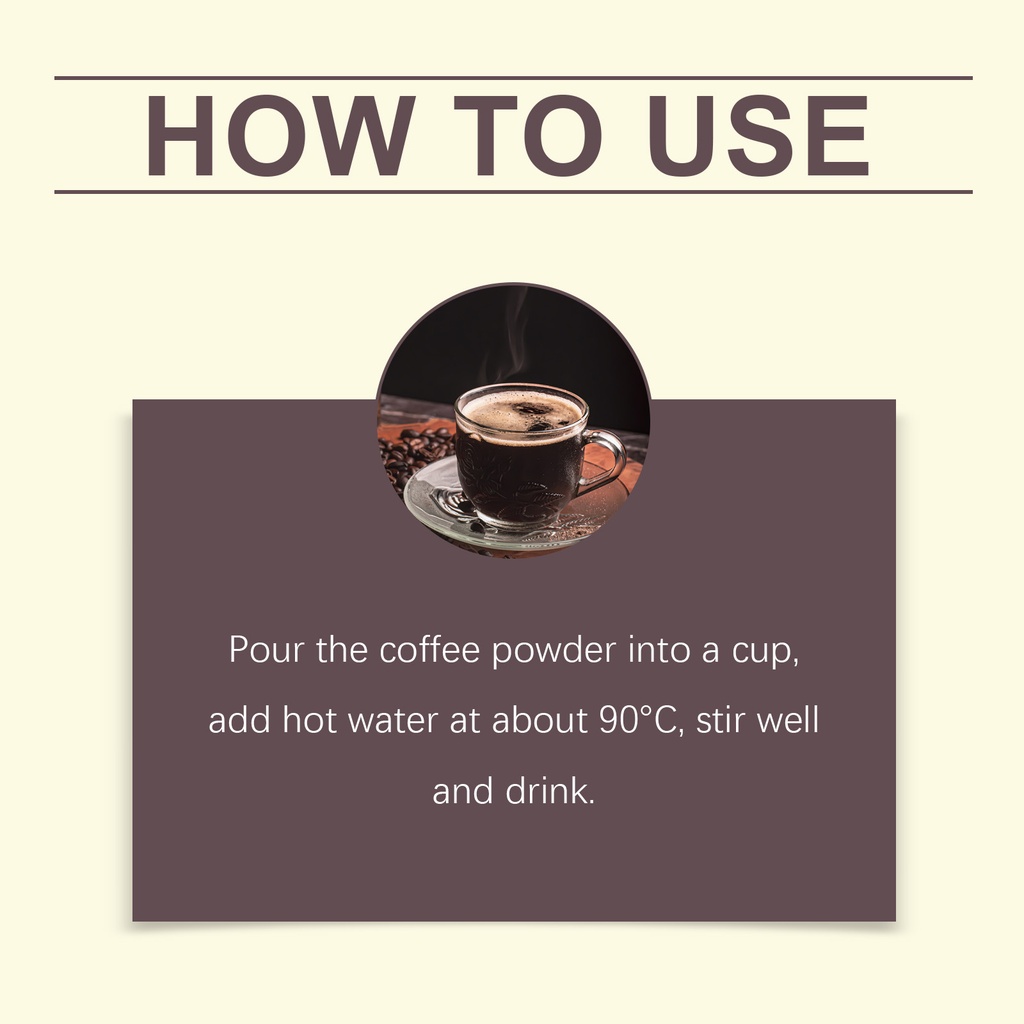 HOW TO USE

Pour the coffee powder into a cup, add hot water at about 90°C, stir well and drink.