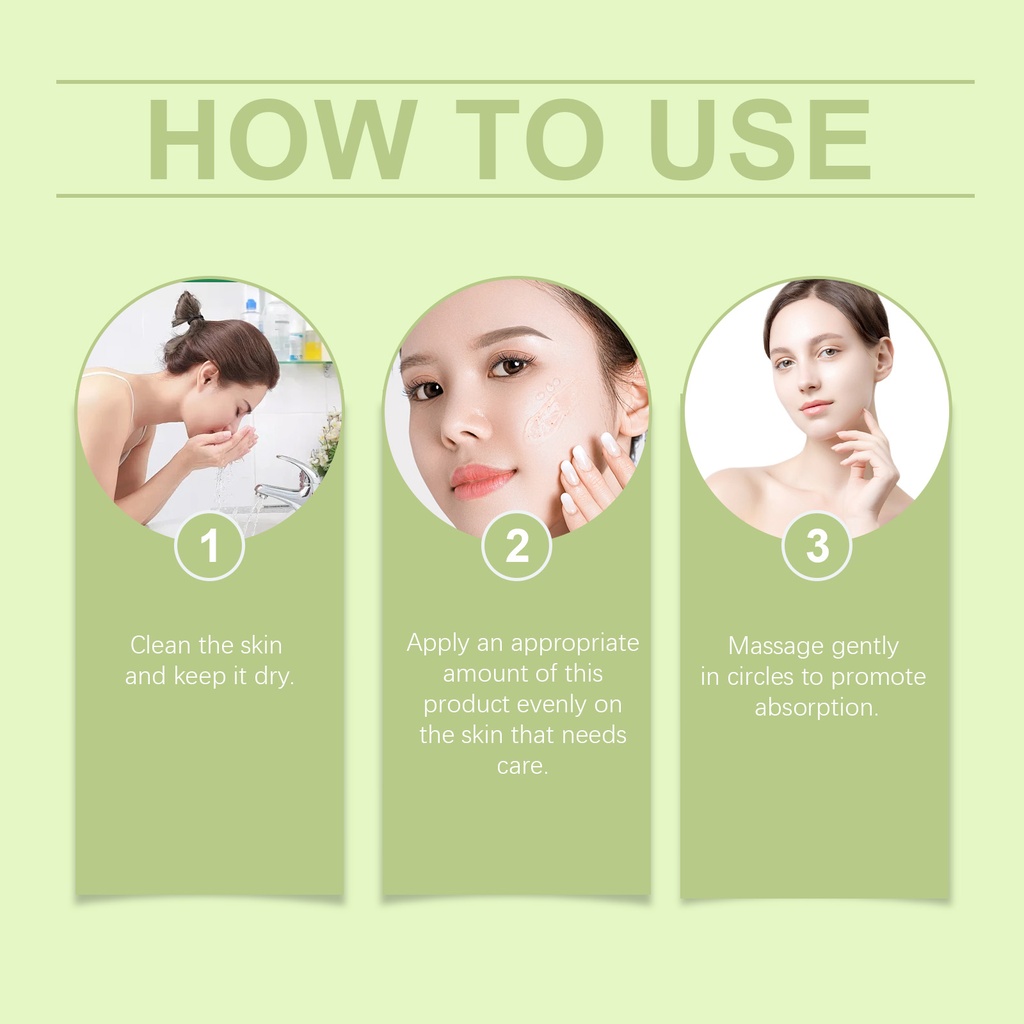 HOW TO USE

1

Clean the skin and keep it dry.

2

Apply an appropriate amount of this product evenly on the skin that needs care.

3

Massage gently in circles to promote absorption.