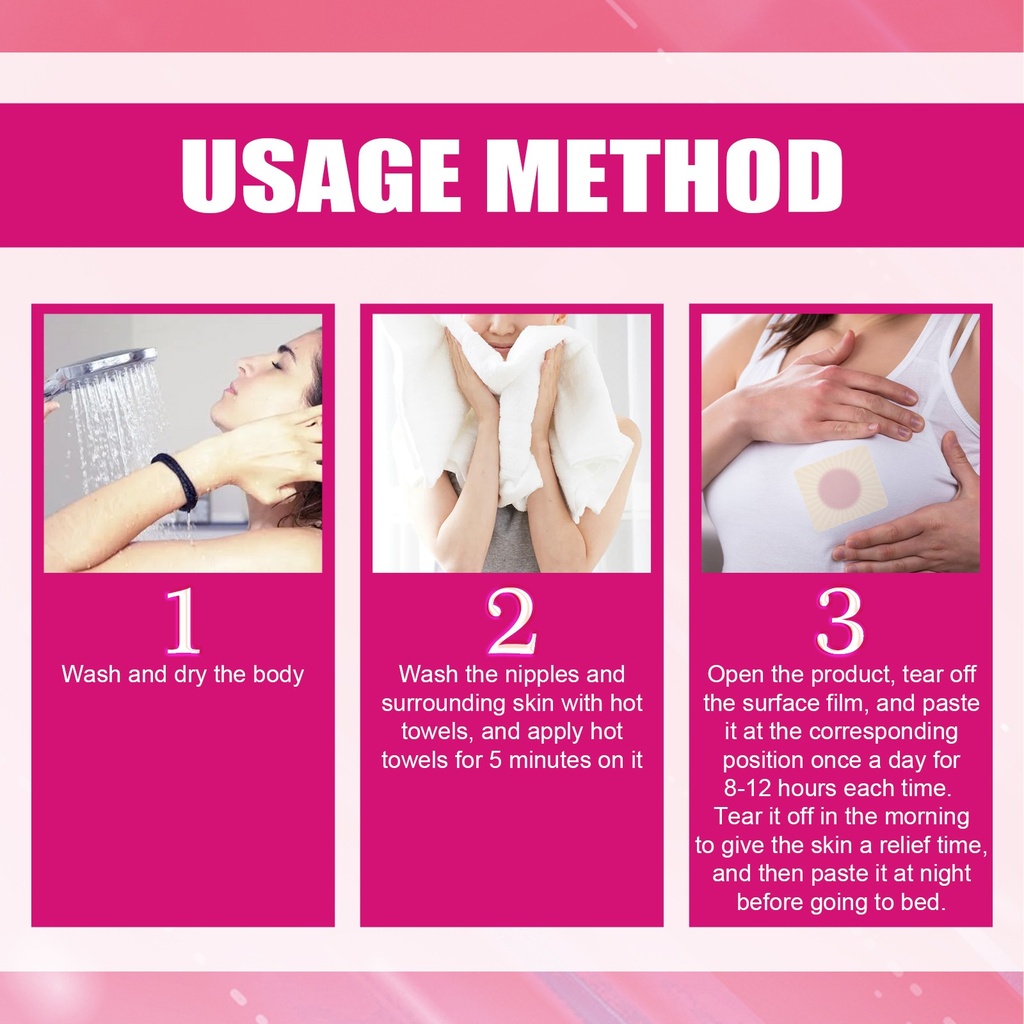 USAGE METHOD

1
Wash and dry the body

2
Wash the nipples and surrounding skin with hot towels, and apply hot towels for 5 minutes on it

3
Open the product, tear off the surface film, and paste it at the corresponding position once a day for 8-12 hours each time. Tear it off in the morning to give the skin a relief time, and then paste it at night before going to bed.