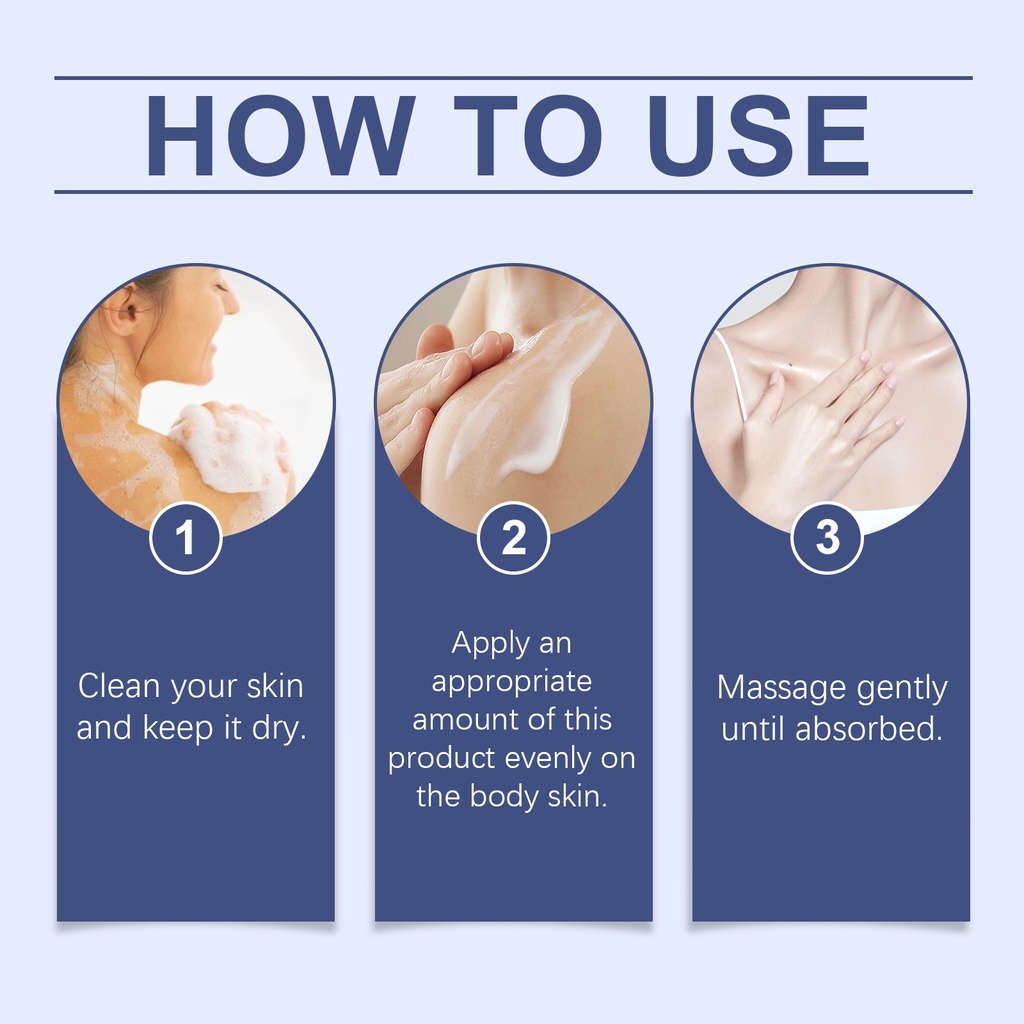 HOW TO USE

1

Clean your skin and keep it dry.

2

Apply an appropriate amount of this product evenly on the body skin.

3

Massage gently until absorbed.