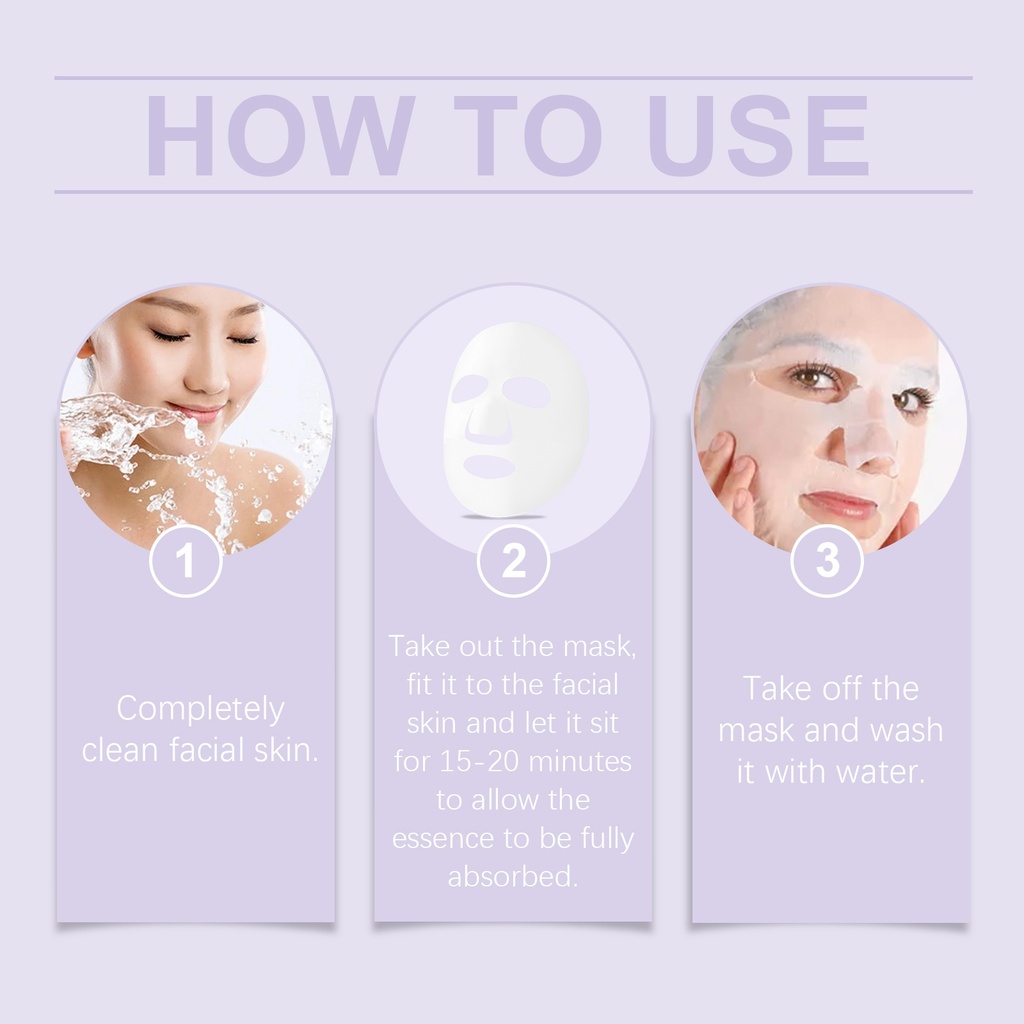 HOW TO USE

1

Completely clean facial skin.

2

Take out the mask, fit it to the facial skin and let it sit for 15-20 minutes to allow the essence to be fully absorbed.

3

Take off the mask and wash it with water.