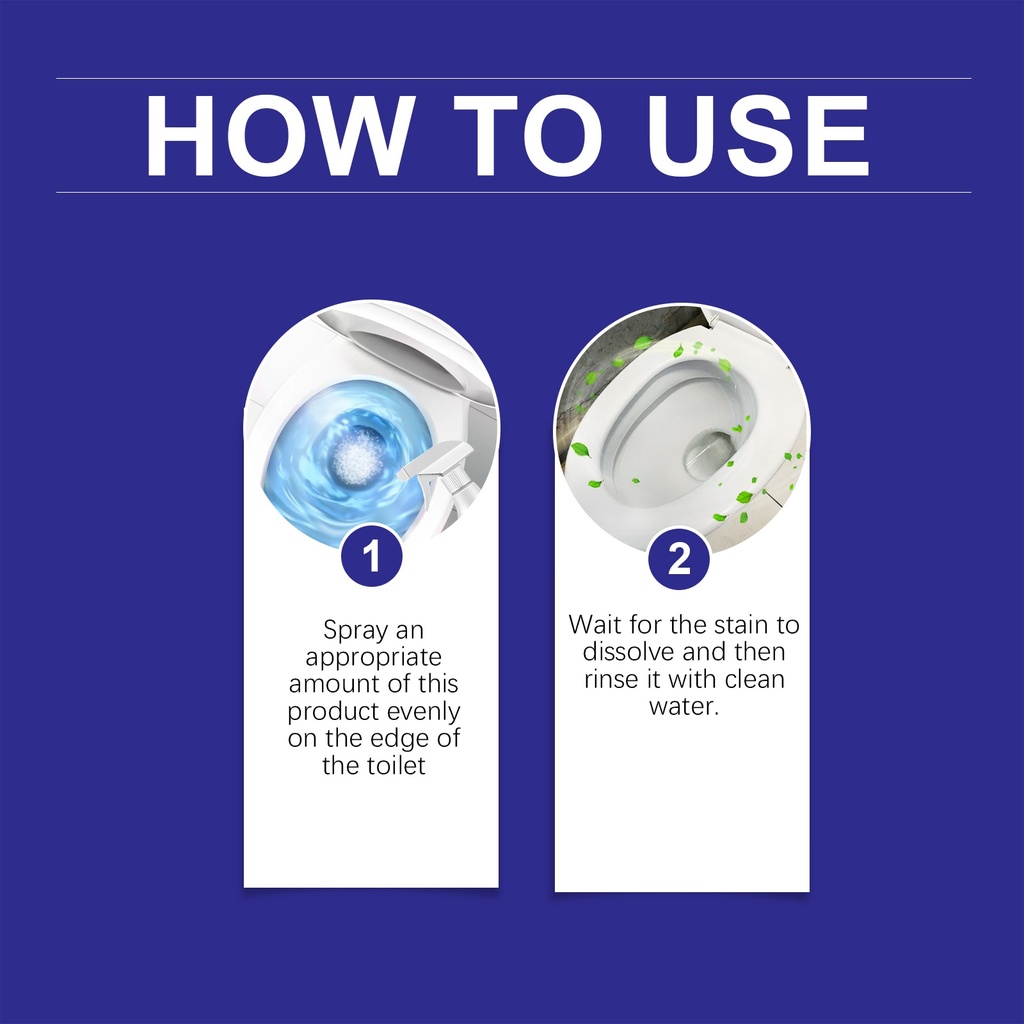 HOW TO USE

1

Spray an appropriate amount of this product evenly on the edge of the toilet

2

Wait for the stain to dissolve and then rinse it with clean water.