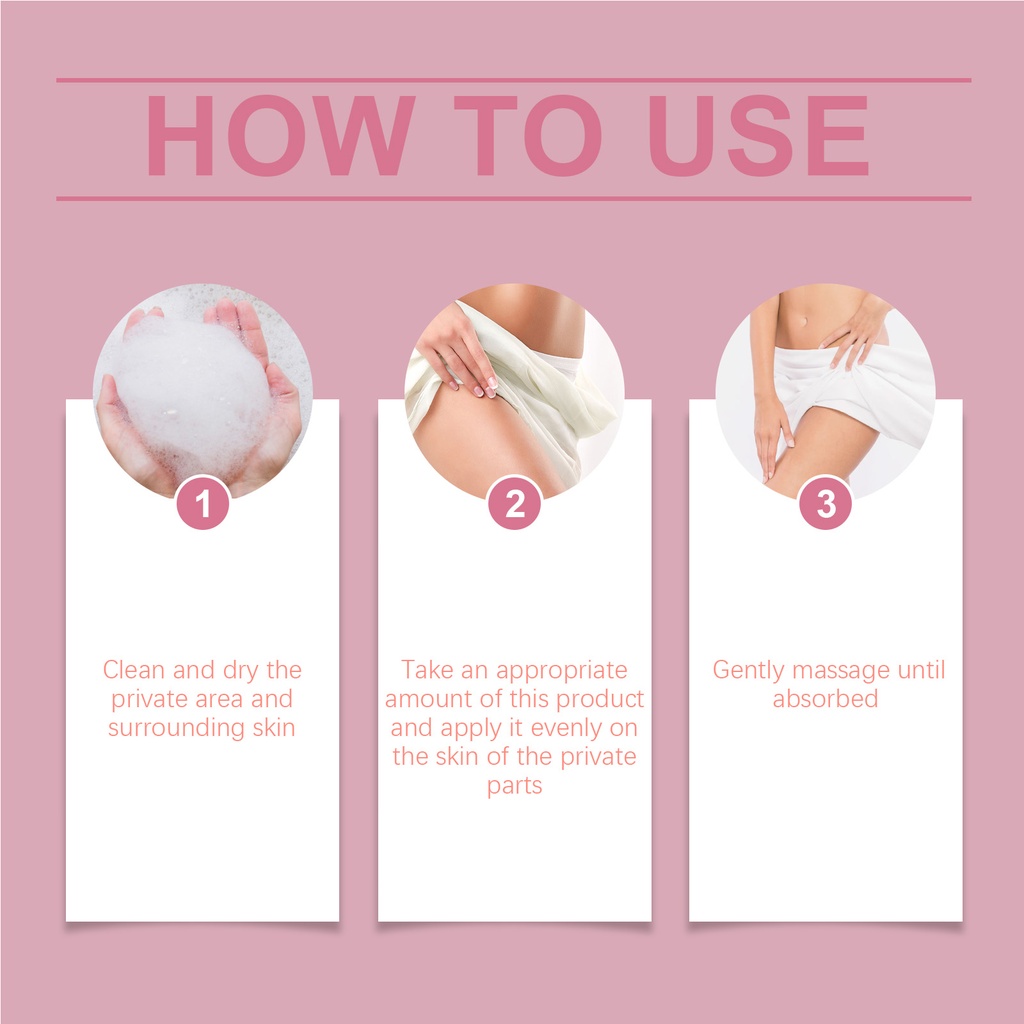 HOW TO USE

1

Clean and dry the private area and surrounding skin

2

Take an appropriate amount of this product and apply it evenly on the skin of the private parts

3

Gently massage until absorbed