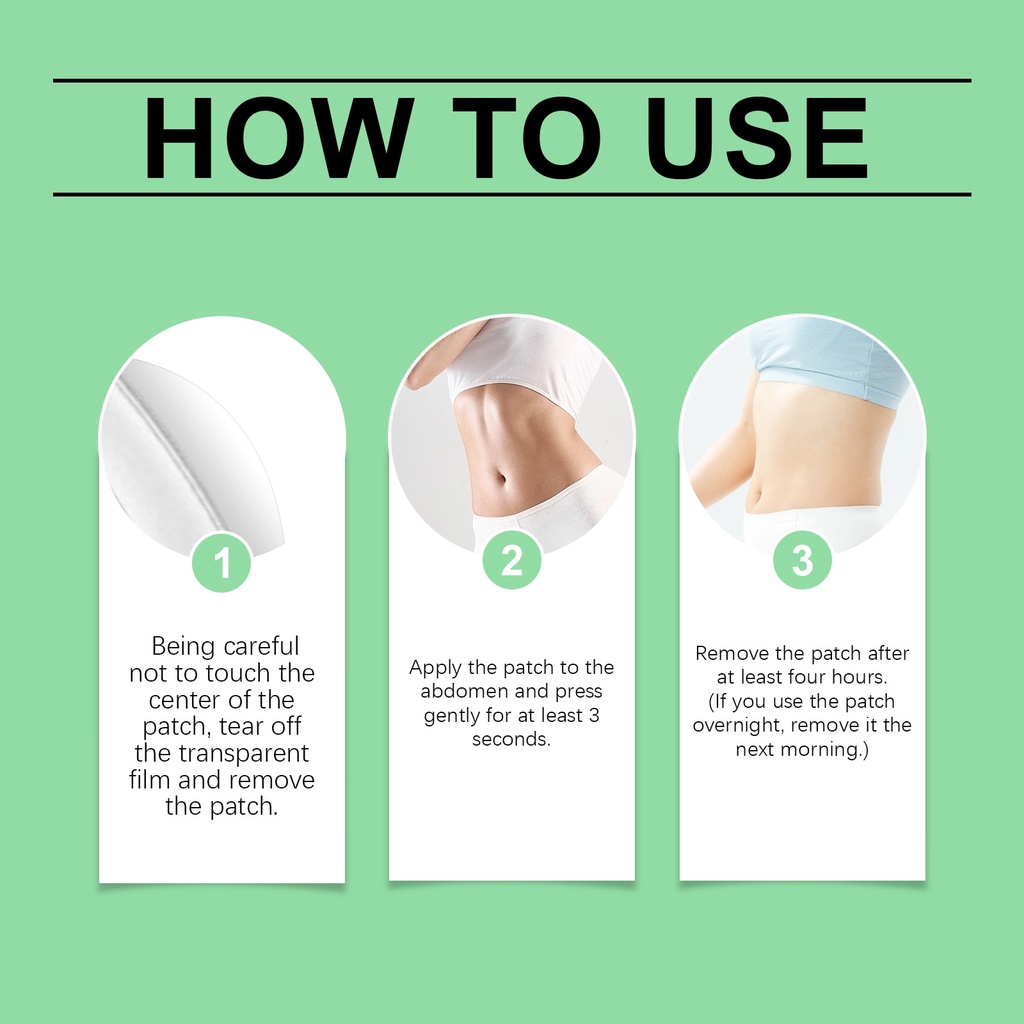 HOW TO USE

1

Being careful not to touch the center of the patch, tear off the transparent film and remove the patch.

2

Apply the patch to the abdomen and press gently for at least 3 seconds.

3

Remove the patch after at least four hours.
(If you use the patch overnight, remove it the next morning.)