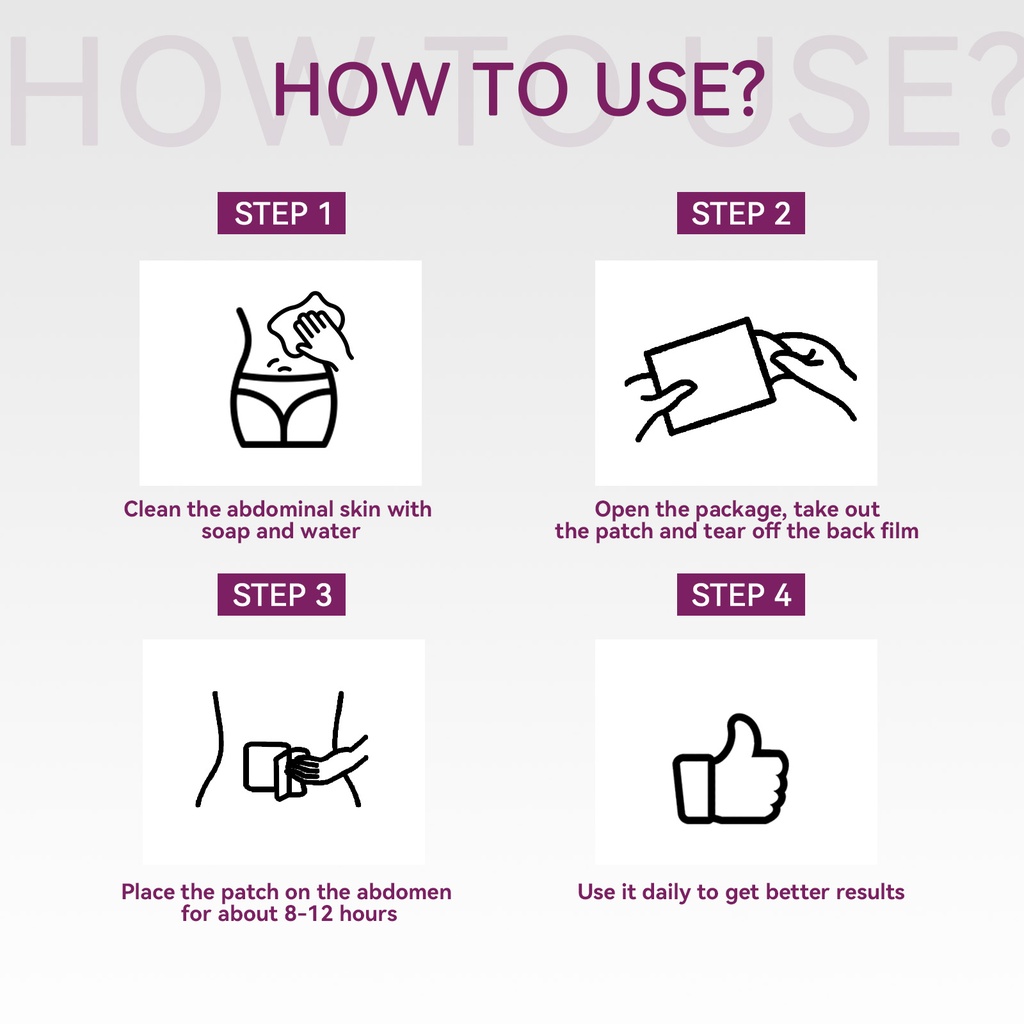 HOW TO USE?

HOW TO USE?

STEP 1

Clean the abdominal skin with soap and water

STEP 2

Open the package, take out the patch and tear off the back film

STEP 3

Place the patch on the abdomen for about 8-12 hours

STEP 4

Use it daily to get better results