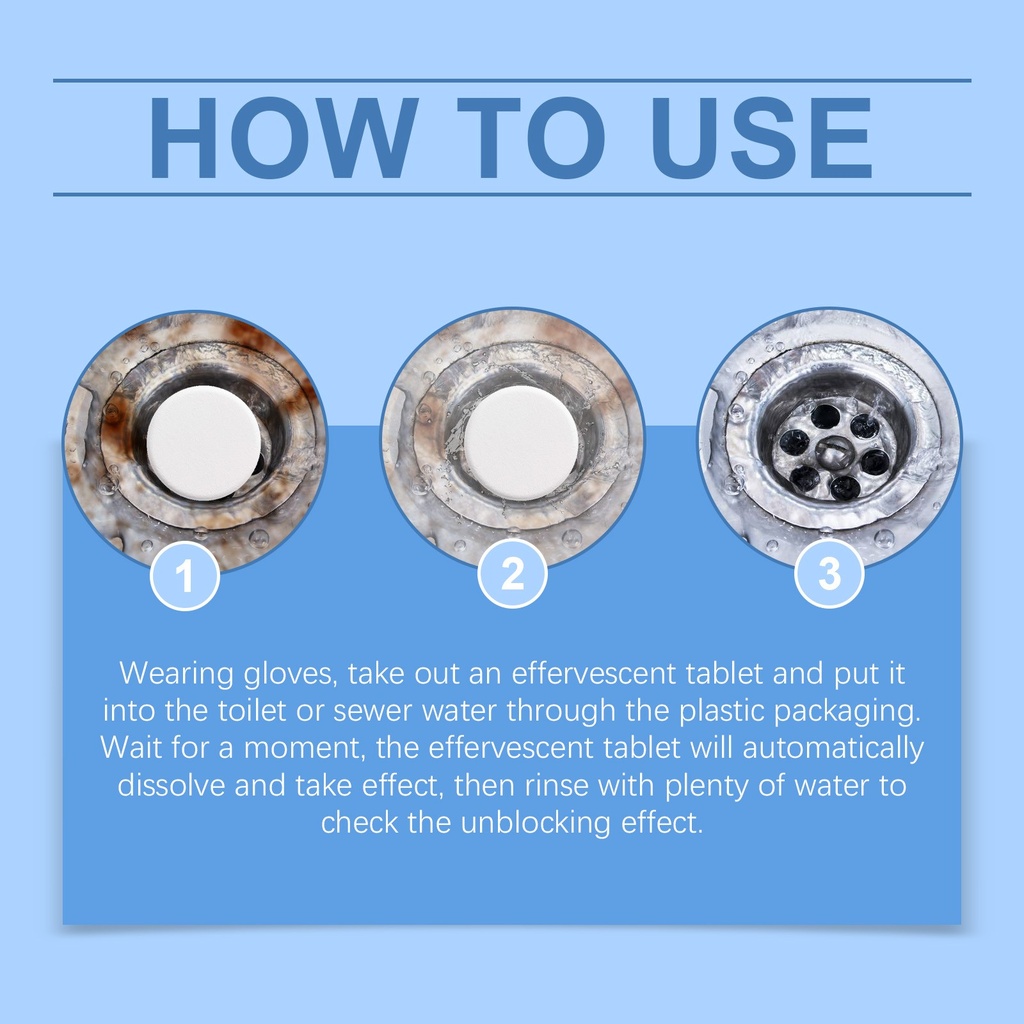 HOW TO USE

1

2

3

Wearing gloves, take out an effervescent tablet and put it into the toilet or sewer water through the plastic packaging. Wait for a moment, the effervescent tablet will automatically dissolve and take effect, then rinse with plenty of water to check the unblocking effect.