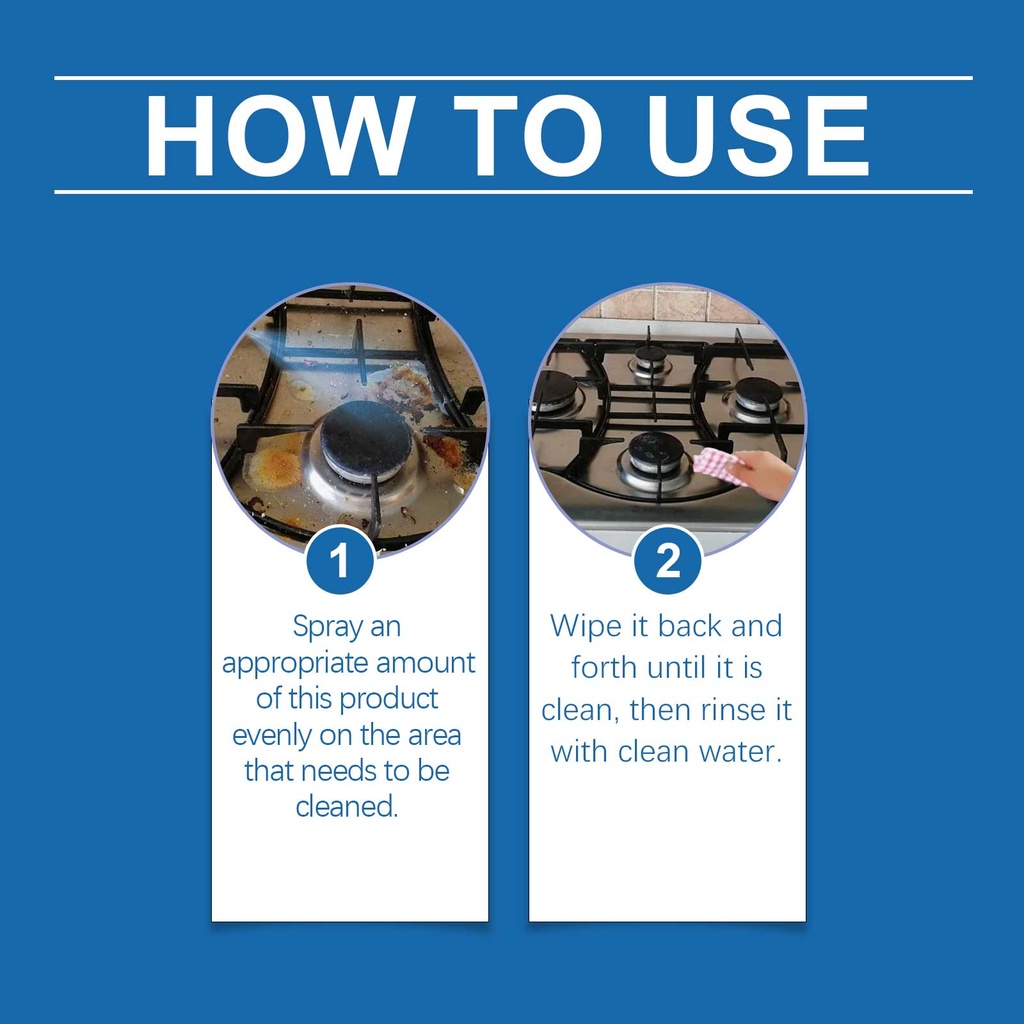 HOW TO USE

1

Spray an appropriate amount of this product evenly on the area that needs to be cleaned.

2

Wipe it back and forth until it is clean, then rinse it with clean water.