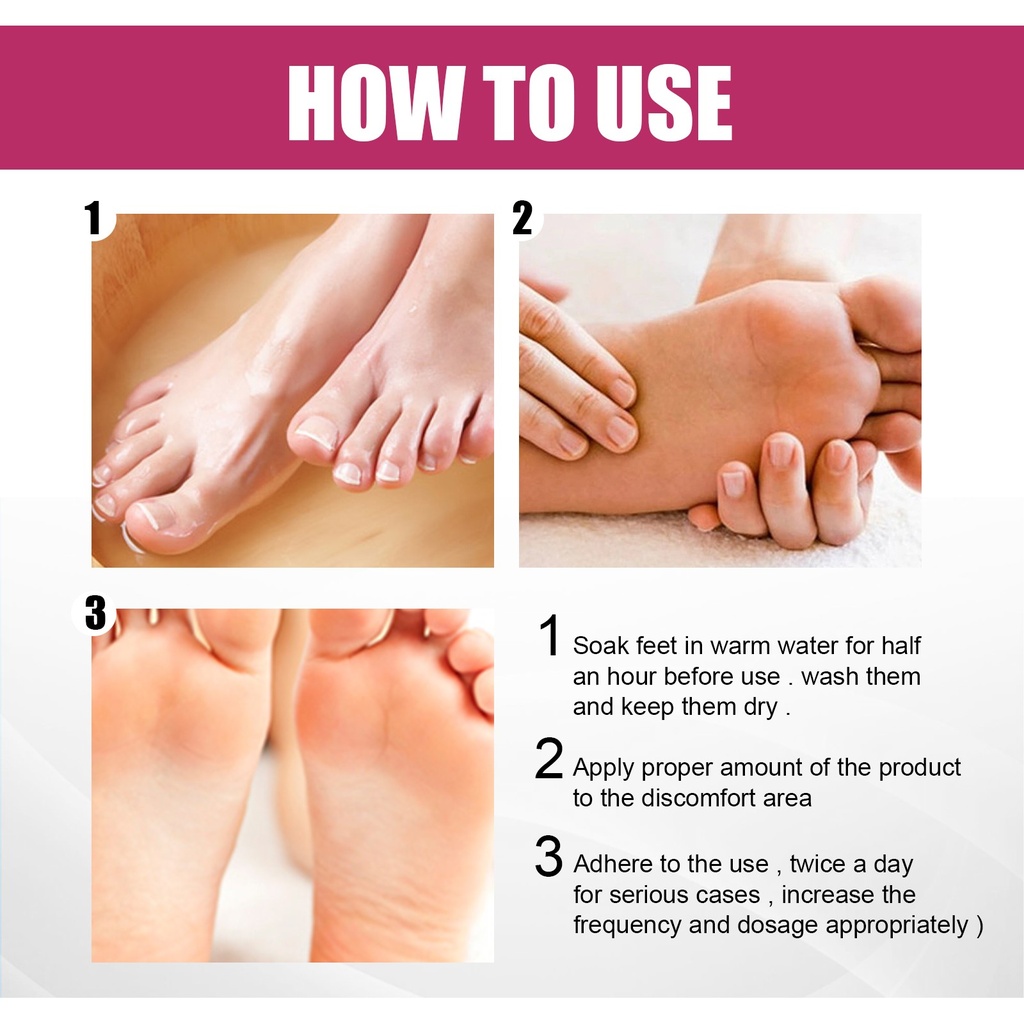 HOW TO USE

1

2

3

1 Soak feet in warm water for half an hour before use . wash them and keep them dry .

2 Apply proper amount of the product to the discomfort area

3 Adhere to the use , twice a day for serious cases , increase the frequency and dosage appropriately )