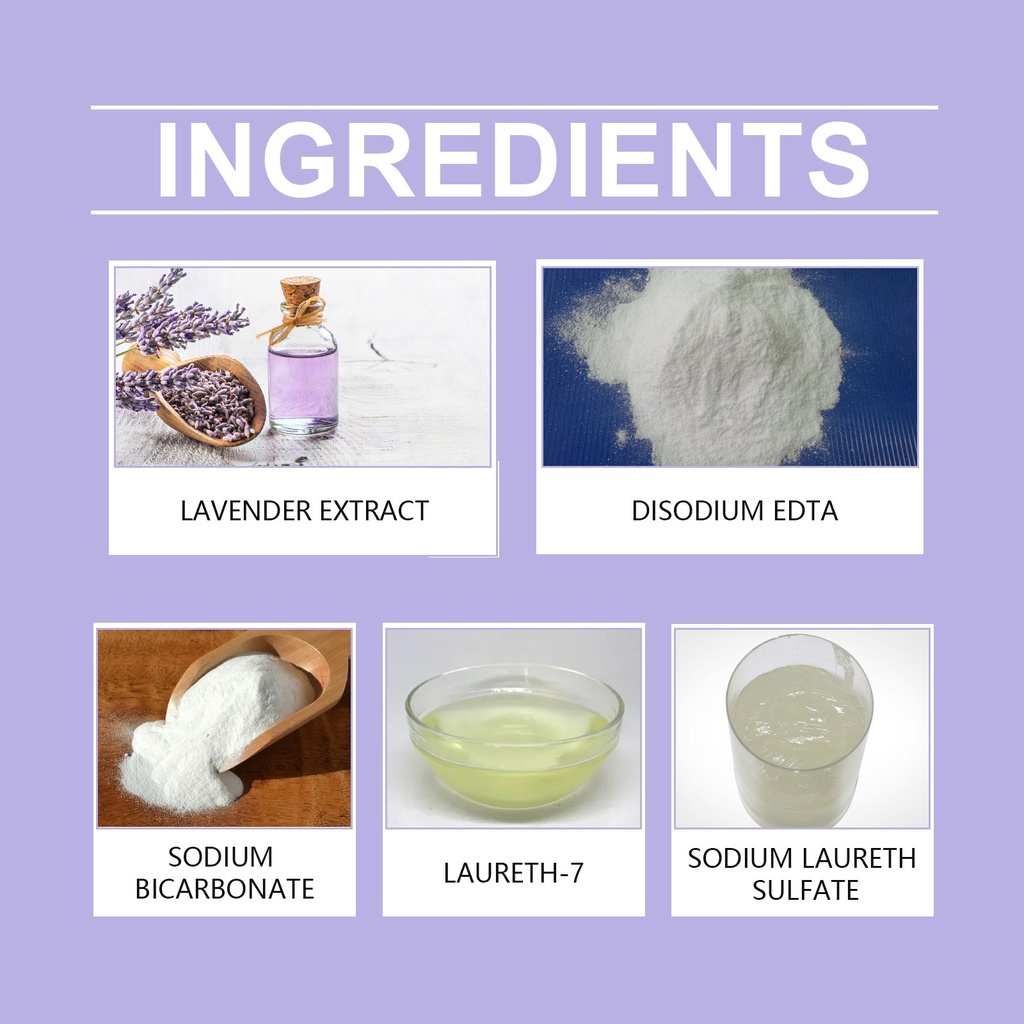 INGREDIENTS

LAVENDER EXTRACT

DISODIUM EDTA

SODIUM BICARBONATE

LAURETH-7

SODIUM LAURETH SULFATE