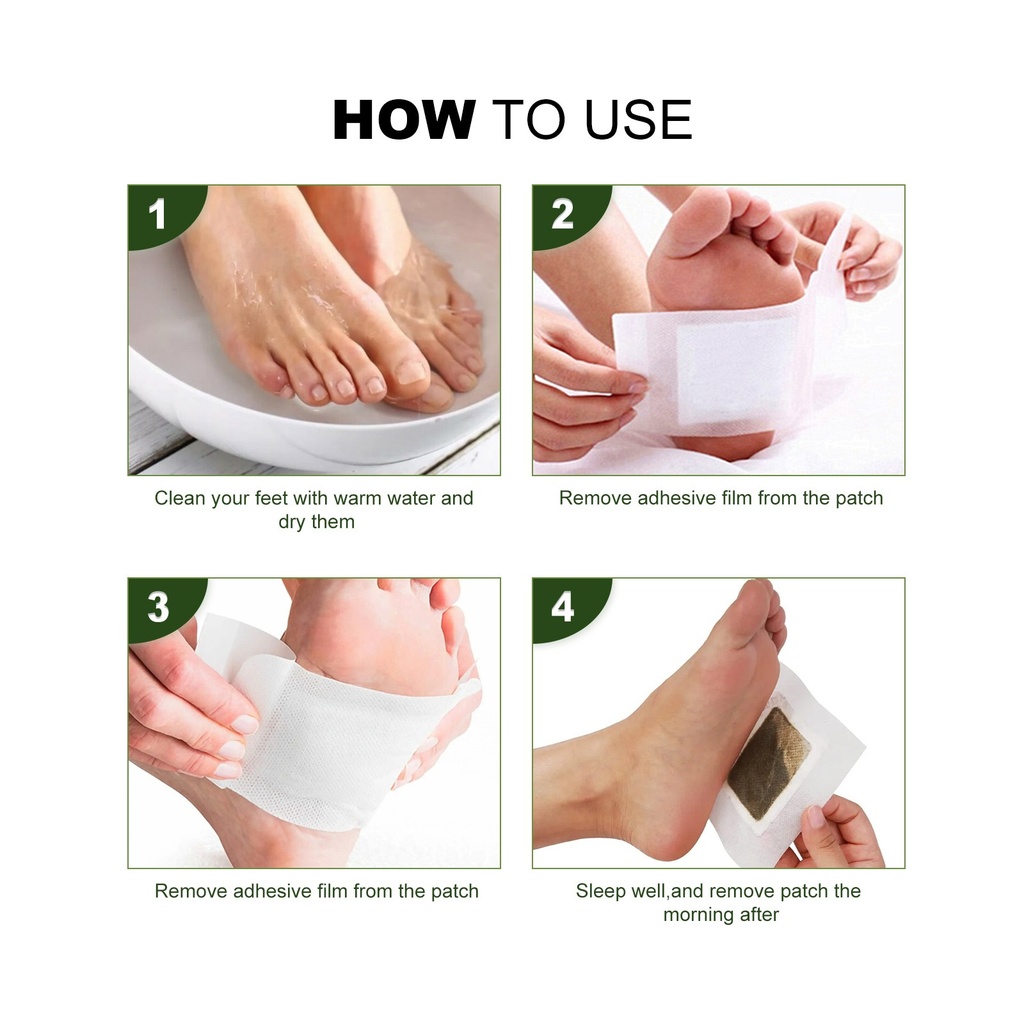 HOW TO USE

1

Clean your feet with warm water and dry them

2

Remove adhesive film from the patch

3

Remove adhesive film from the patch

4

Sleep well,and remove patch the morning after