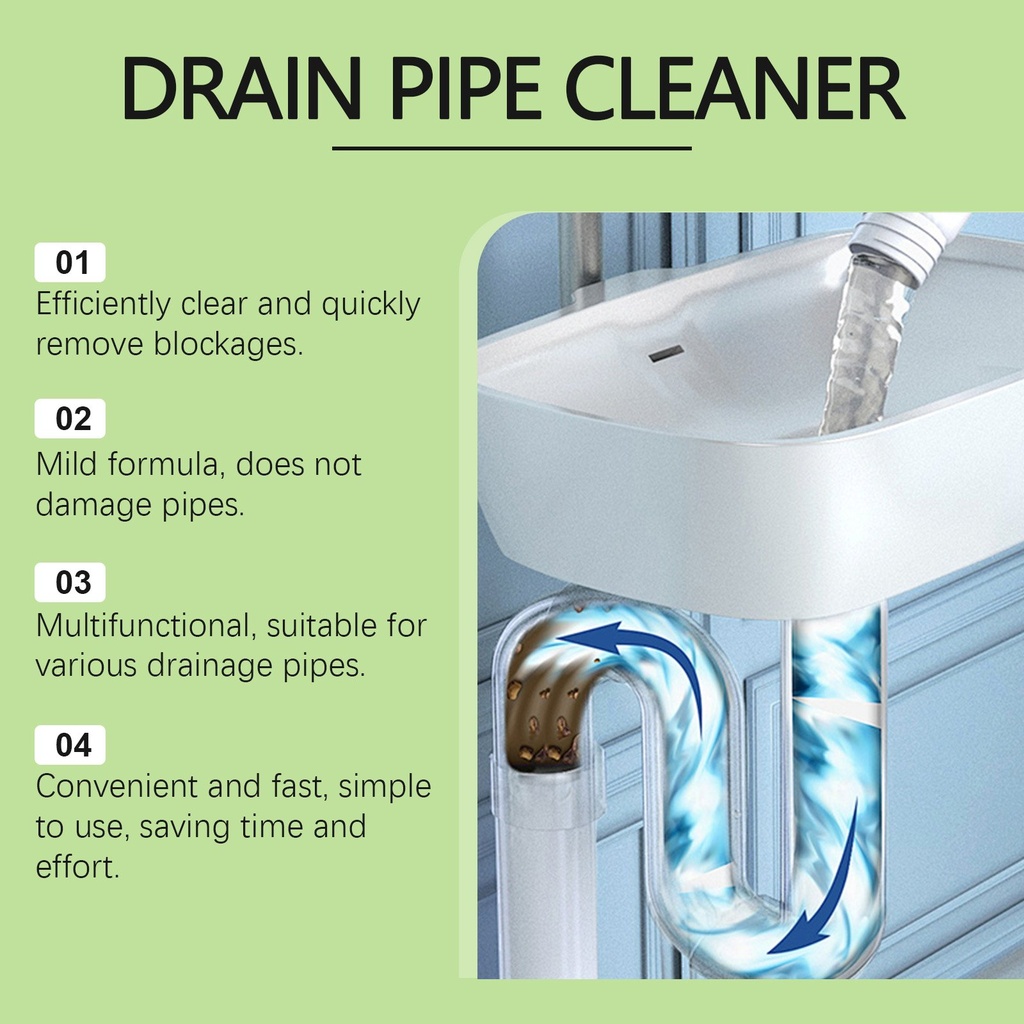 DRAIN PIPE CLEANER

01
Efficiently clear and quickly remove blockages.

02
Mild formula, does not damage pipes.

03
Multifunctional, suitable for various drainage pipes.

04
Convenient and fast, simple to use, saving time and effort.