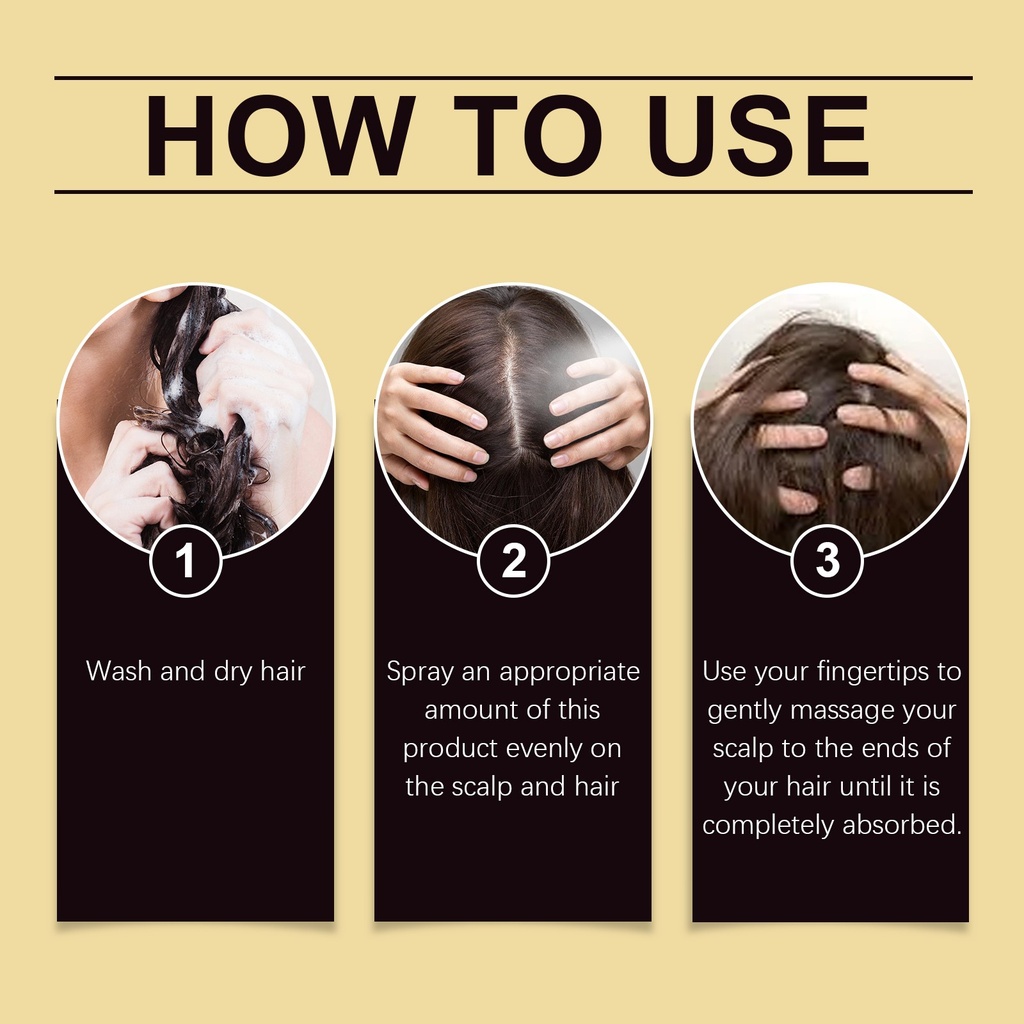 HOW TO USE

1

Wash and dry hair

2

Spray an appropriate amount of this product evenly on the scalp and hair

3

Use your fingertips to gently massage your scalp to the ends of your hair until it is completely absorbed.