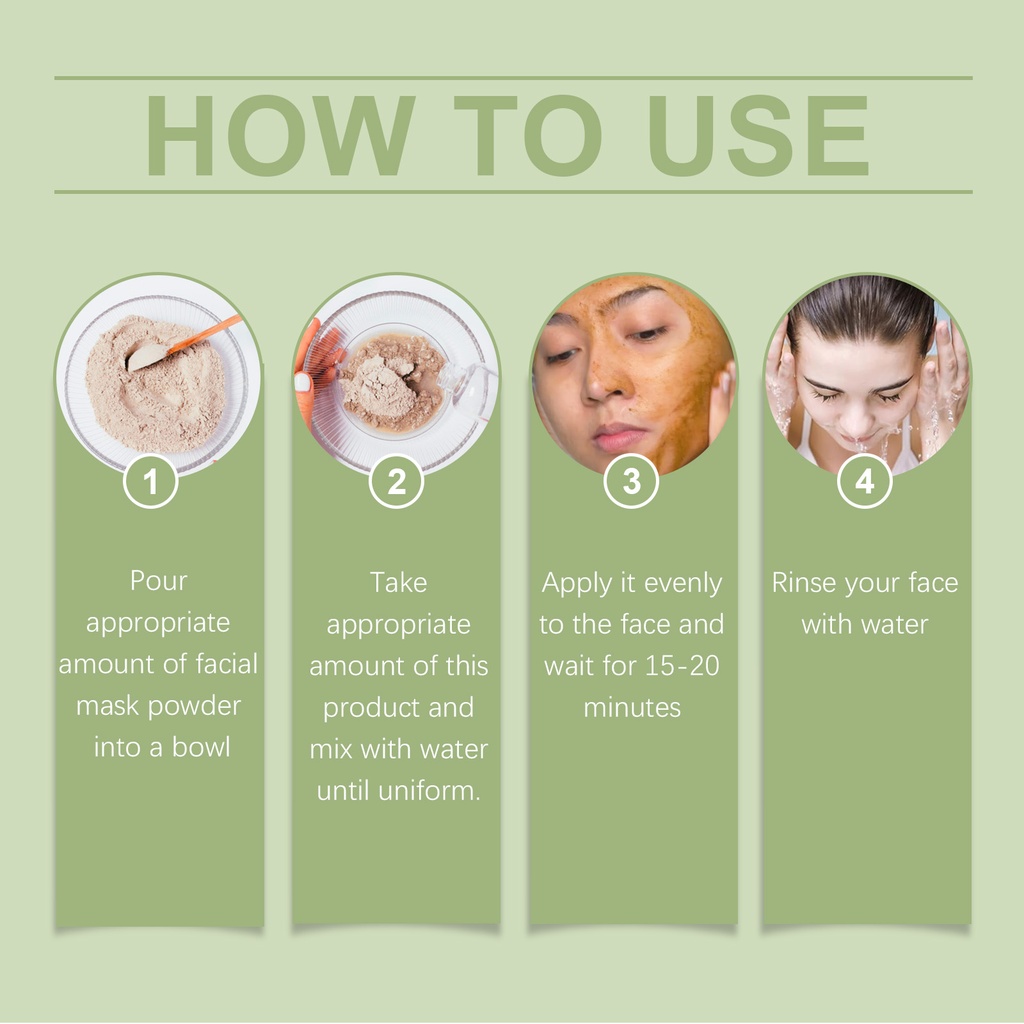 HOW TO USE

1

Pour appropriate amount of facial mask powder into a bowl

2

Take appropriate amount of this product and mix with water until uniform.

3

Apply it evenly to the face and wait for 15-20 minutes

4

Rinse your face with water