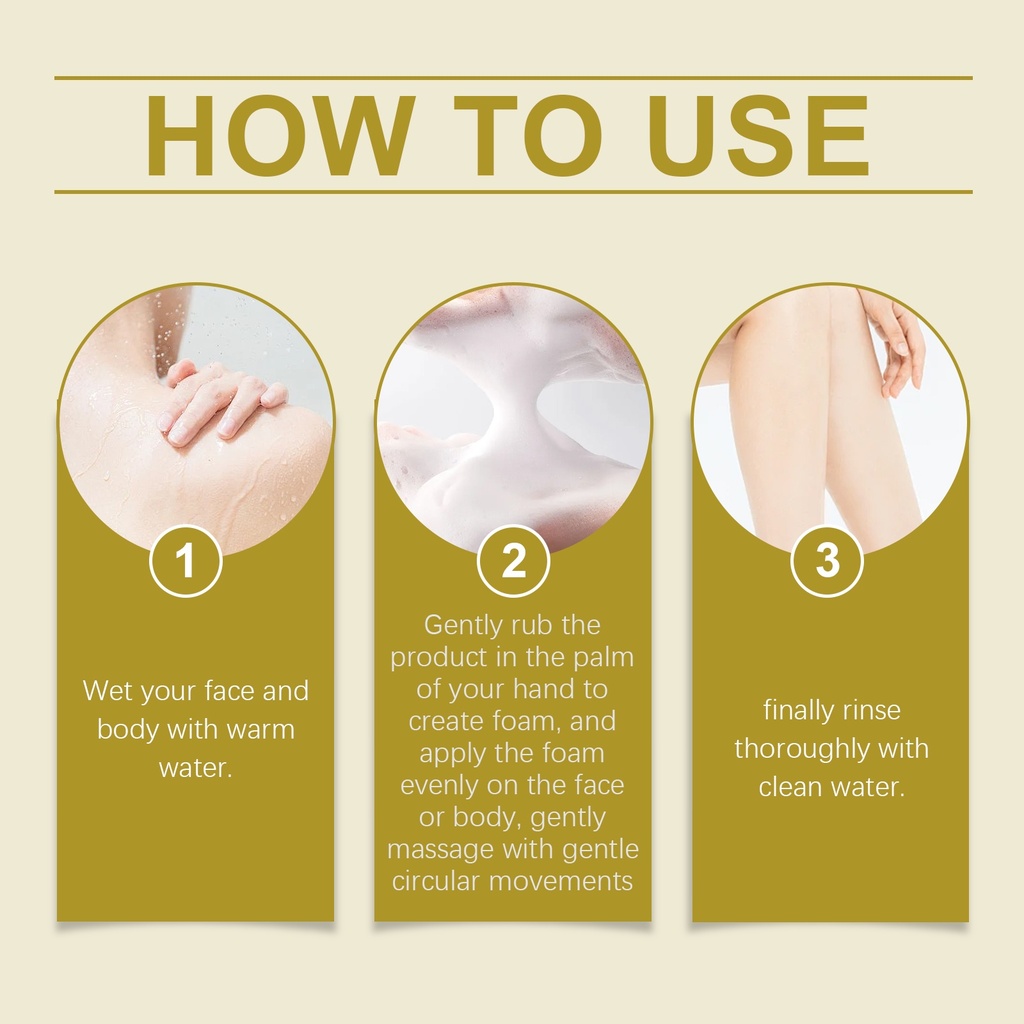 HOW TO USE

1

Wet your face and body with warm water.

2

Gently rub the product in the palm of your hand to create foam, and apply the foam evenly on the face or body, gently massage with gentle circular movements

3

finally rinse thoroughly with clean water.