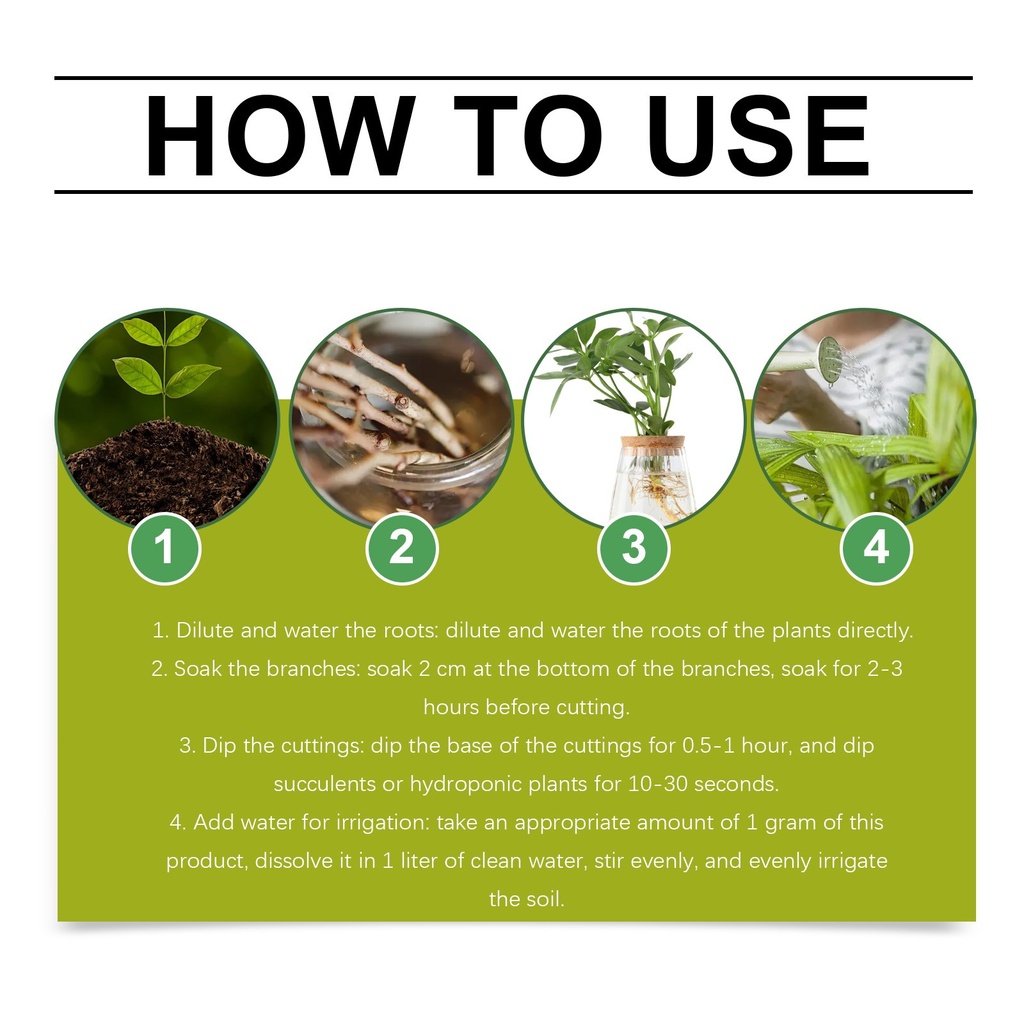 HOW TO USE

1

2

3

4

1. Dilute and water the roots: dilute and water the roots of the plants directly.
2. Soak the branches: soak 2 cm at the bottom of the branches, soak for 2-3 hours before cutting.
3. Dip the cuttings: dip the base of the cuttings for 0.5-1 hour, and dip succulents or hydroponic plants for 10-30 seconds.
4. Add water for irrigation: take an appropriate amount of 1 gram of this product, dissolve it in 1 liter of clean water, stir evenly, and evenly irrigate the soil.