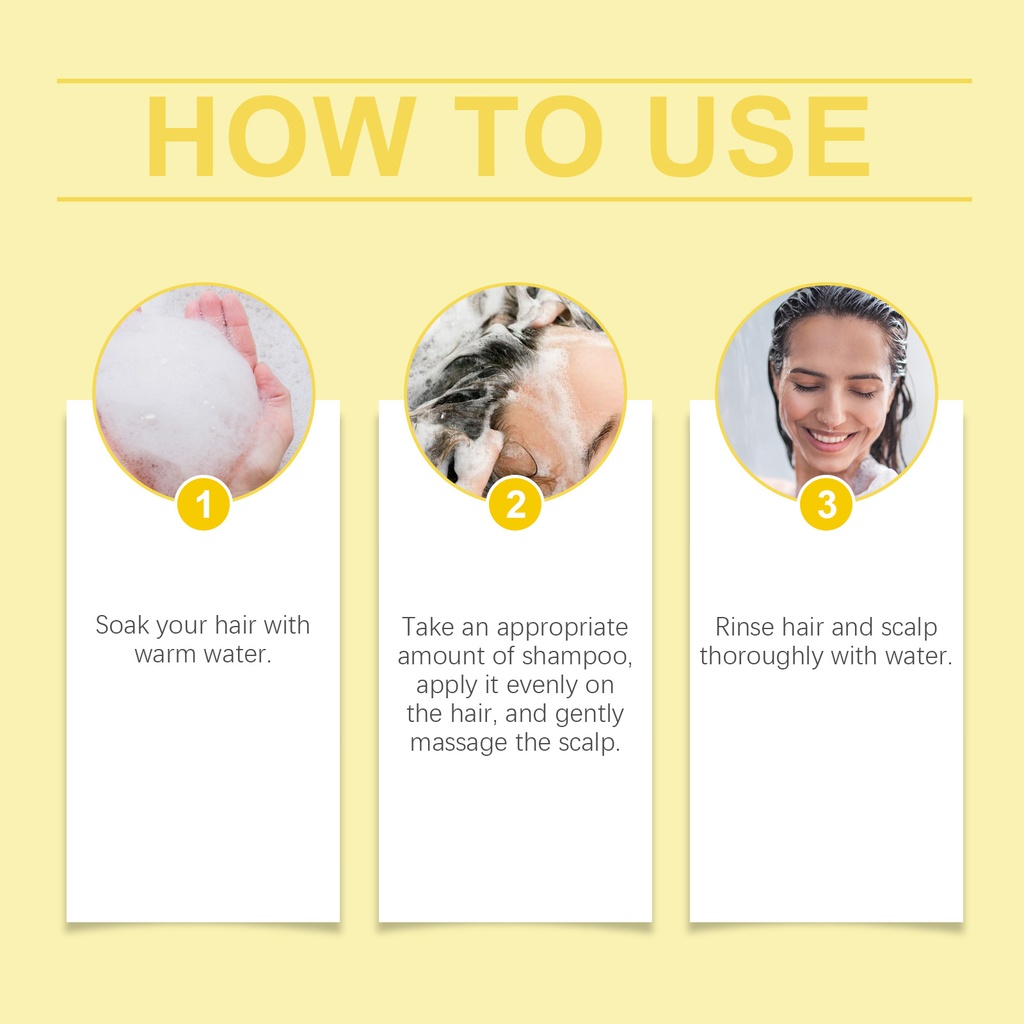 HOW TO USE

1

Soak your hair with warm water.

2

Take an appropriate amount of shampoo, apply it evenly on the hair, and gently massage the scalp.

3

Rinse hair and scalp thoroughly with water.