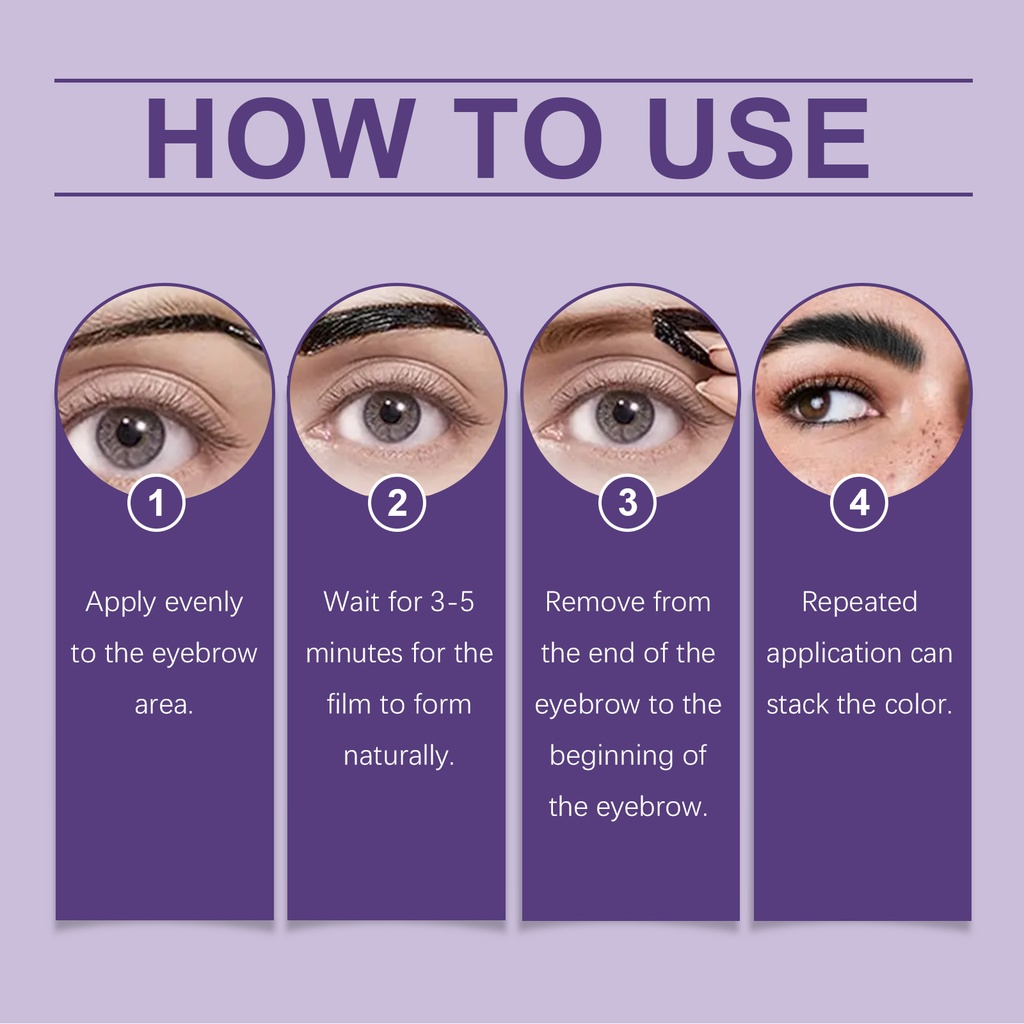 HOW TO USE

1

Apply evenly to the eyebrow area.

2

Wait for 3-5 minutes for the film to form naturally.

3

Remove from the end of the eyebrow to the beginning of the eyebrow.

4

Repeated application can stack the color.