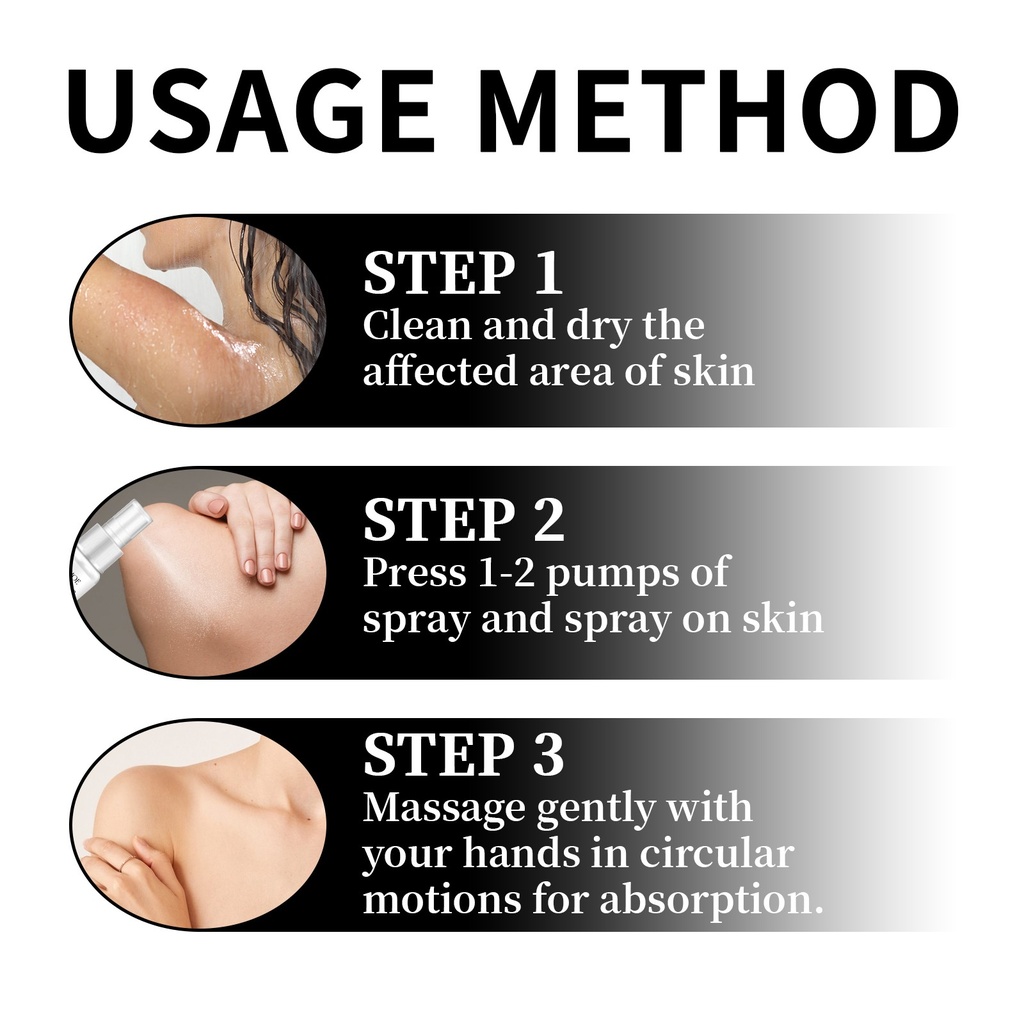 USAGE METHOD

STEP 1
Clean and dry the affected area of skin

STEP 2
Press 1-2 pumps of spray and spray on skin

STEP 3
Massage gently with your hands in circular motions for absorption.