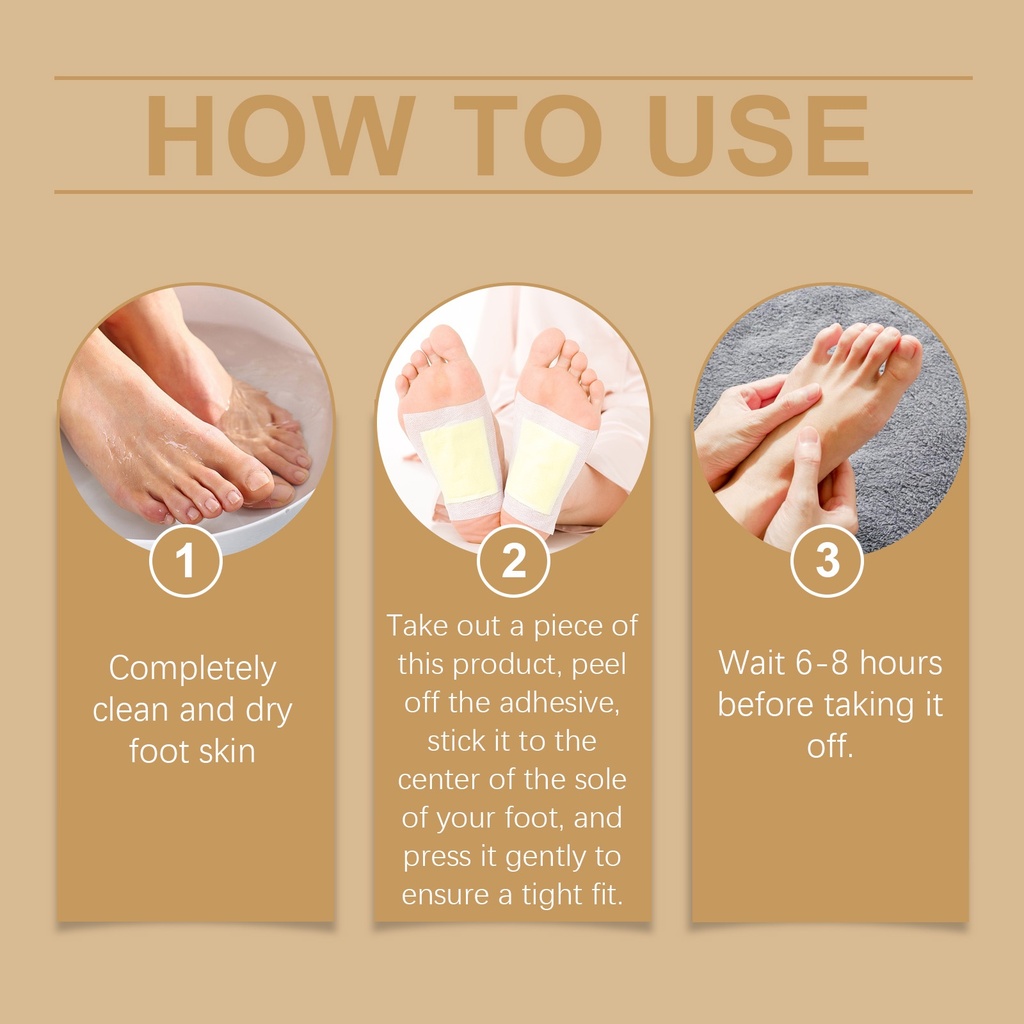 HOW TO USE

1

Completely clean and dry foot skin

2

Take out a piece of this product, peel off the adhesive, stick it to the center of the sole of your foot, and press it gently to ensure a tight fit.

3

Wait 6-8 hours before taking it off.