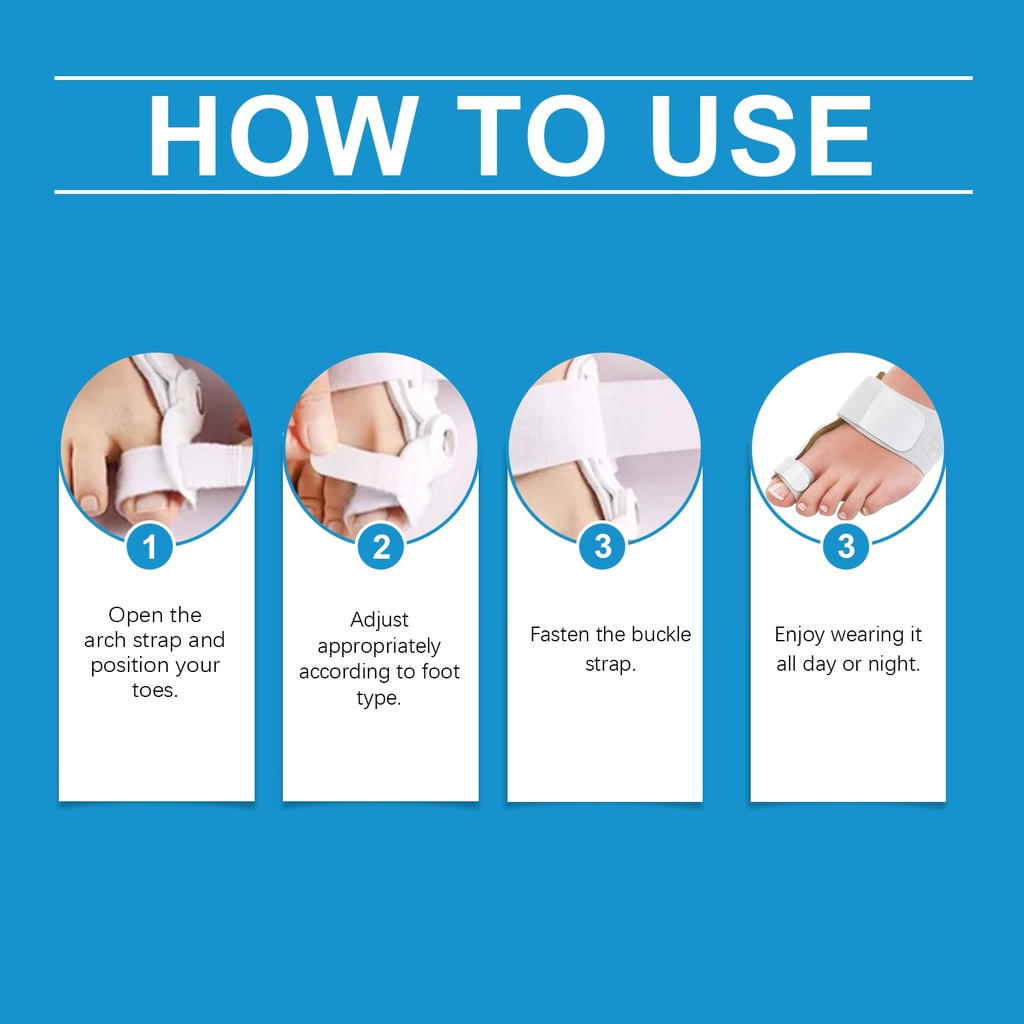 HOW TO USE

1

Open the arch strap and position your toes.

2

Adjust appropriately according to foot type.

3

Fasten the buckle strap.

3

Enjoy wearing it all day or night.