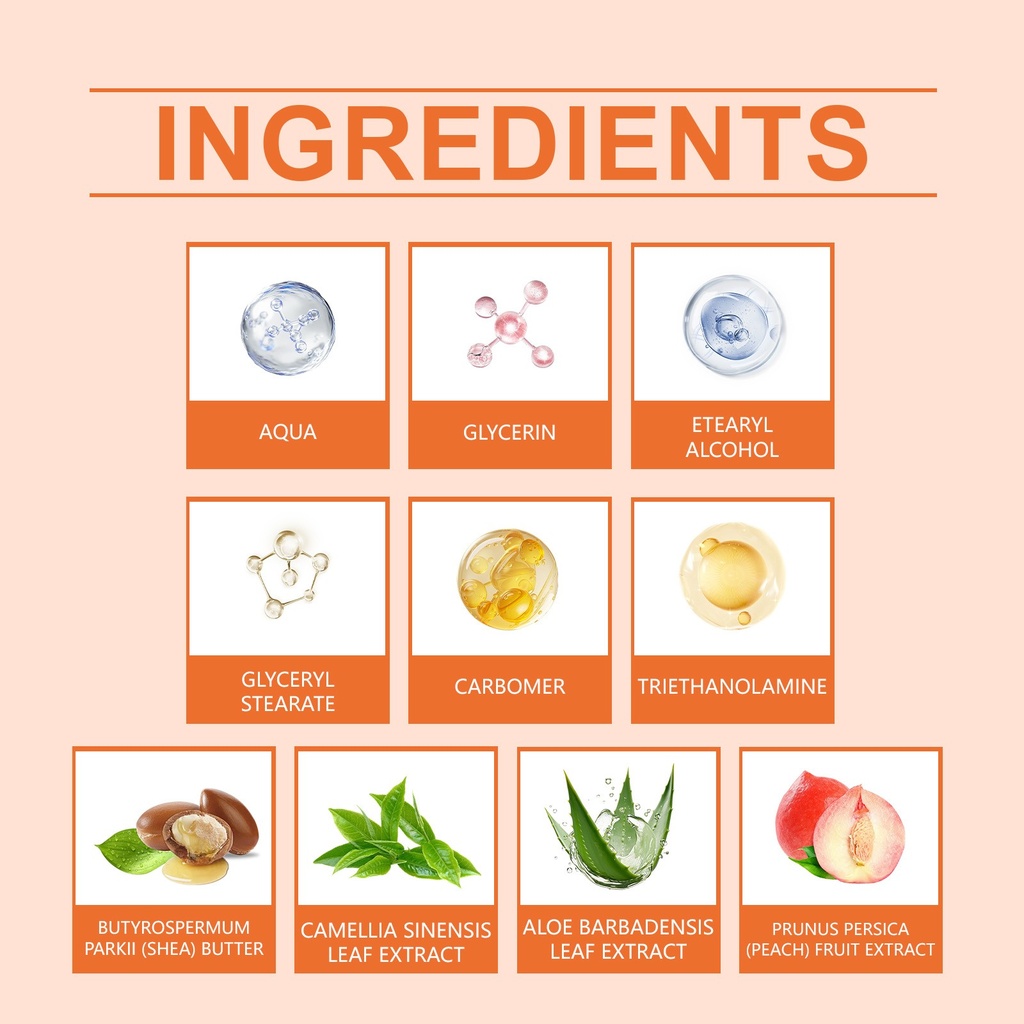 INGREDIENTS

AQUA

GLYCERIN

ETEARYL ALCOHOL

GLYCERYL STEARATE

CARBOMER

TRIETHANOLAMINE

BUTYROSPERMUM PARKII (SHEA) BUTTER

CAMELLIA SINENSIS LEAF EXTRACT

ALOE BARBADENSIS LEAF EXTRACT

PRUNUS PERSICA (PEACH) FRUIT EXTRACT