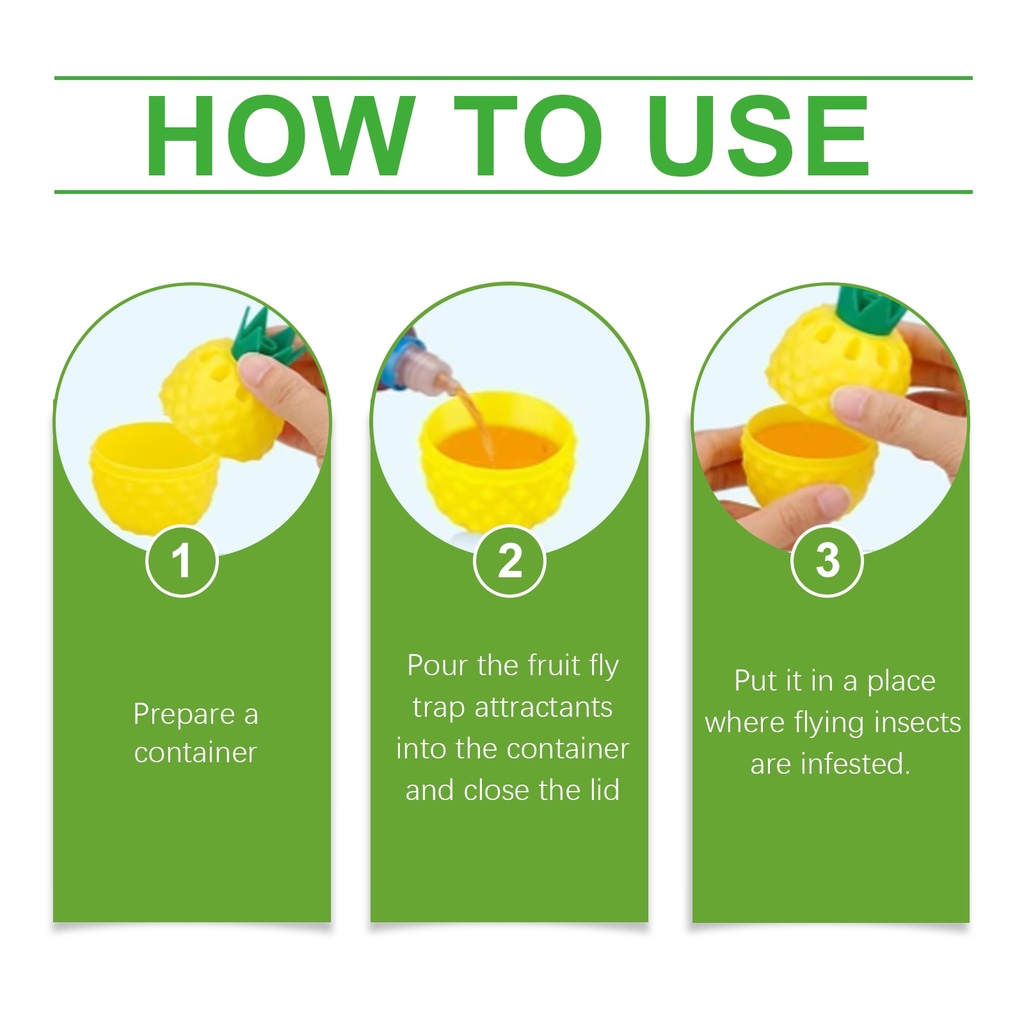 HOW TO USE

1

Prepare a container

2

Pour the fruit fly trap attractants into the container and close the lid

3

Put it in a place where flying insects are infested.