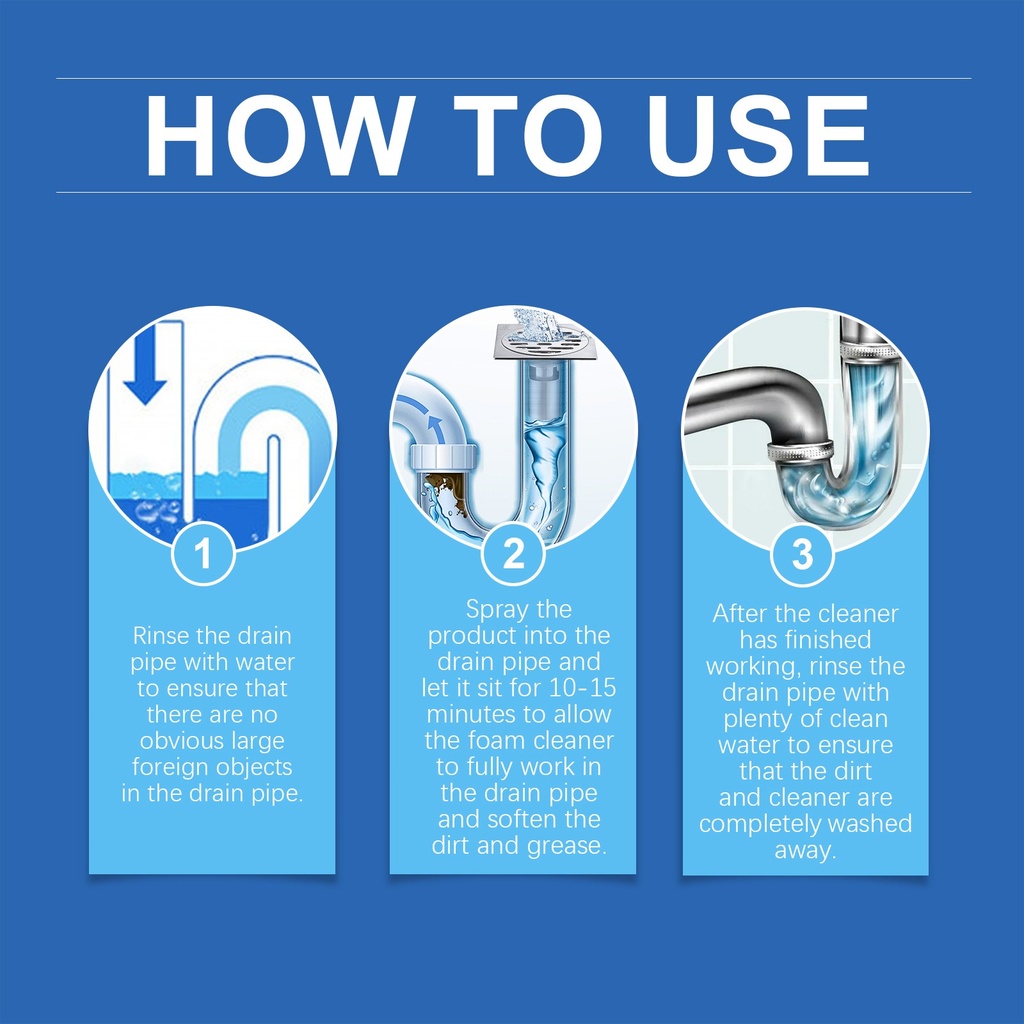 HOW TO USE

1

Rinse the drain pipe with water to ensure that there are no obvious large foreign objects in the drain pipe.

2

Spray the product into the drain pipe and let it sit for 10-15 minutes to allow the foam cleaner to fully work in the drain pipe and soften the dirt and grease.

3

After the cleaner has finished working, rinse the drain pipe with plenty of clean water to ensure that the dirt and cleaner are completely washed away.