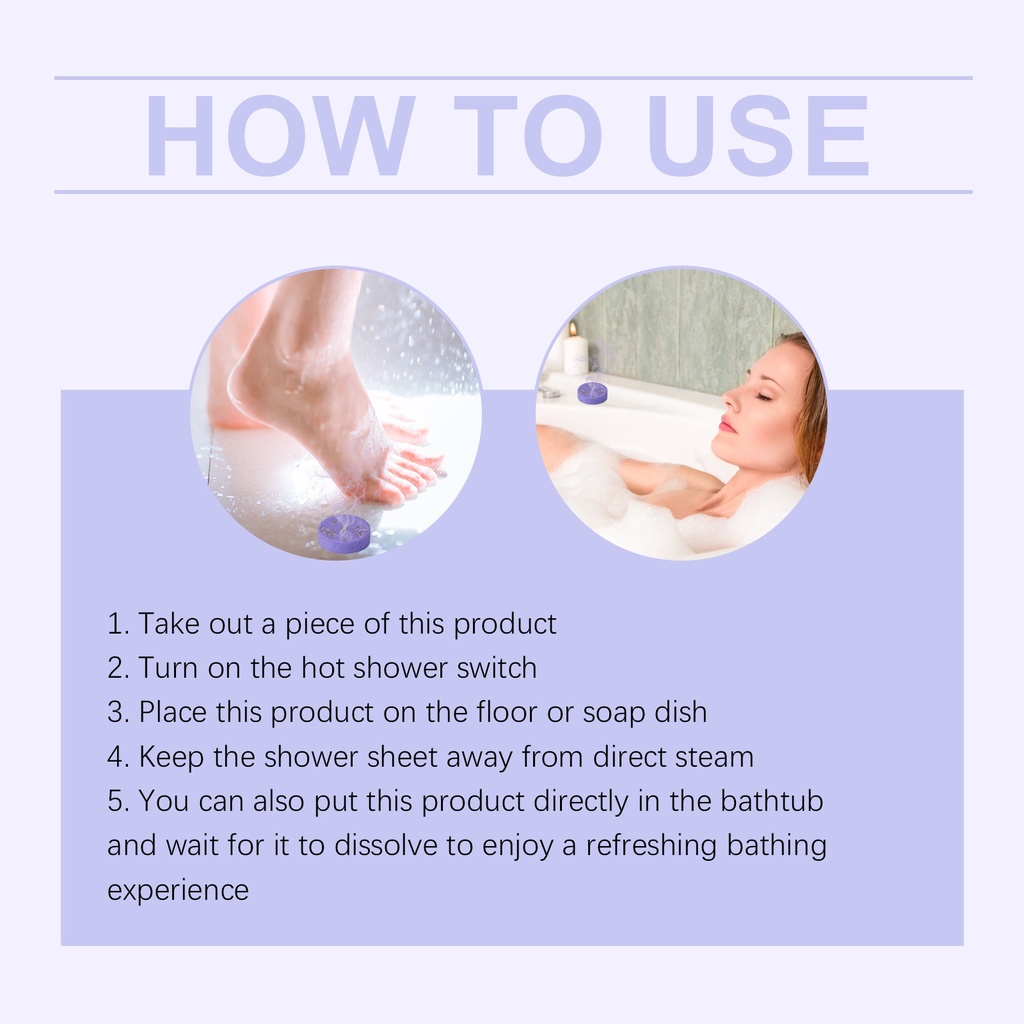 HOW TO USE

1. Take out a piece of this product
2. Turn on the hot shower switch
3. Place this product on the floor or soap dish
4. Keep the shower sheet away from direct steam
5. You can also put this product directly in the bathtub and wait for it to dissolve to enjoy a refreshing bathing experience