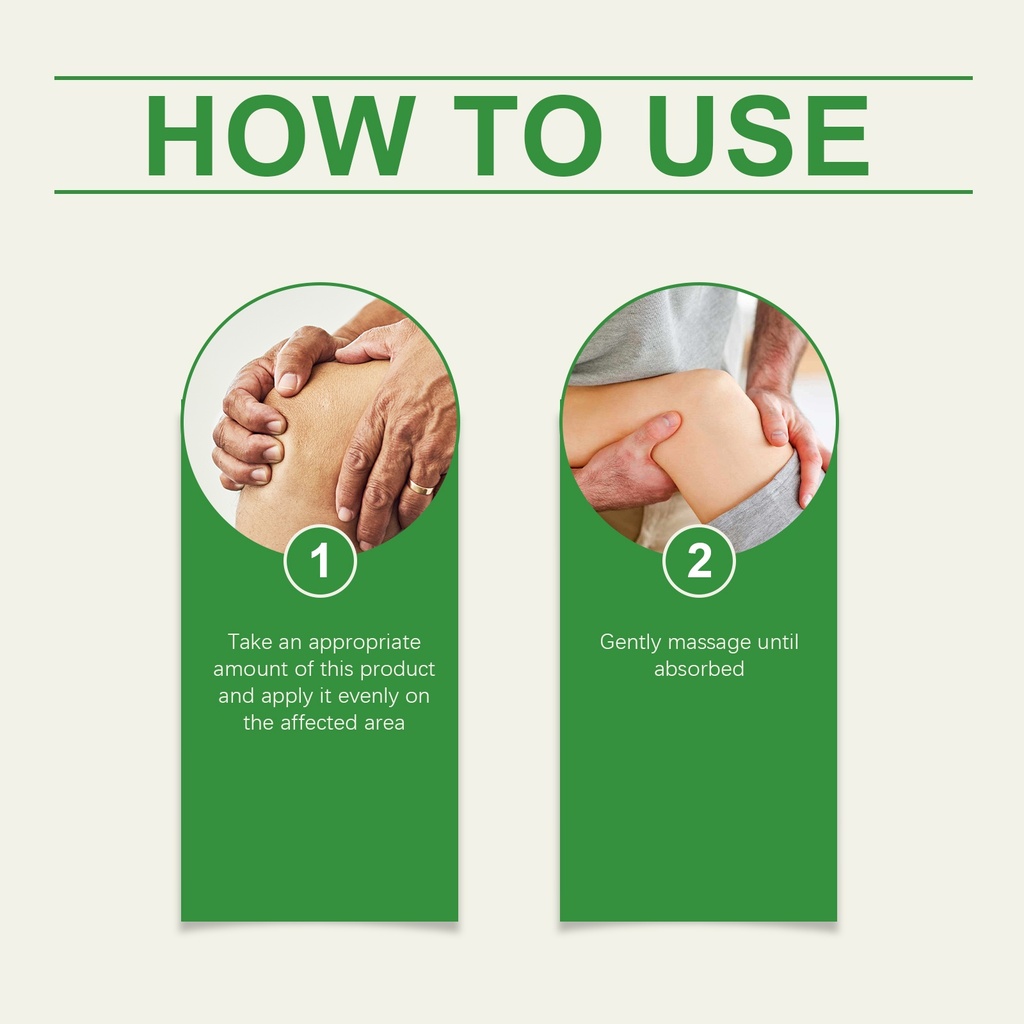 HOW TO USE

1

Take an appropriate amount of this product and apply it evenly on the affected area

2

Gently massage until absorbed