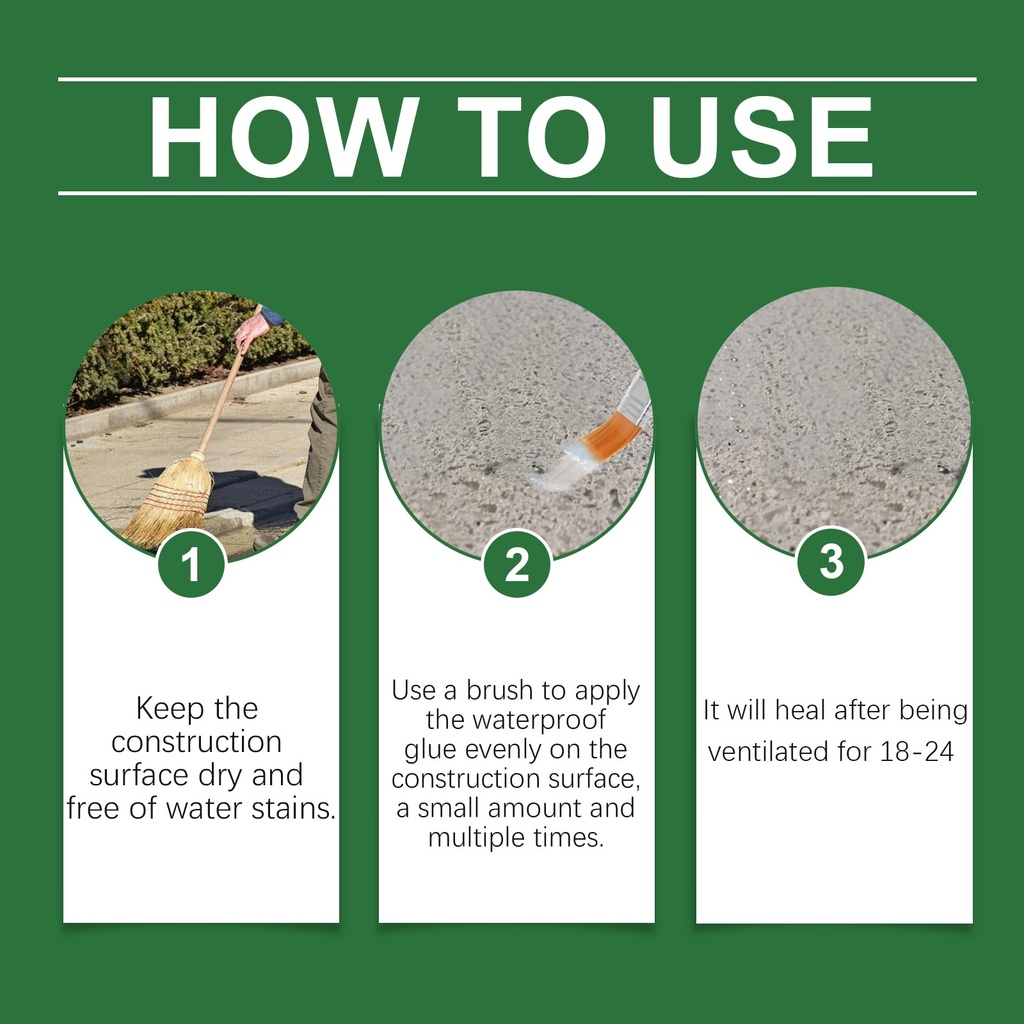 HOW TO USE

1

Keep the construction surface dry and free of water stains.

2

Use a brush to apply the waterproof glue evenly on the construction surface, a small amount and multiple times.

3

It will heal after being ventilated for 18-24