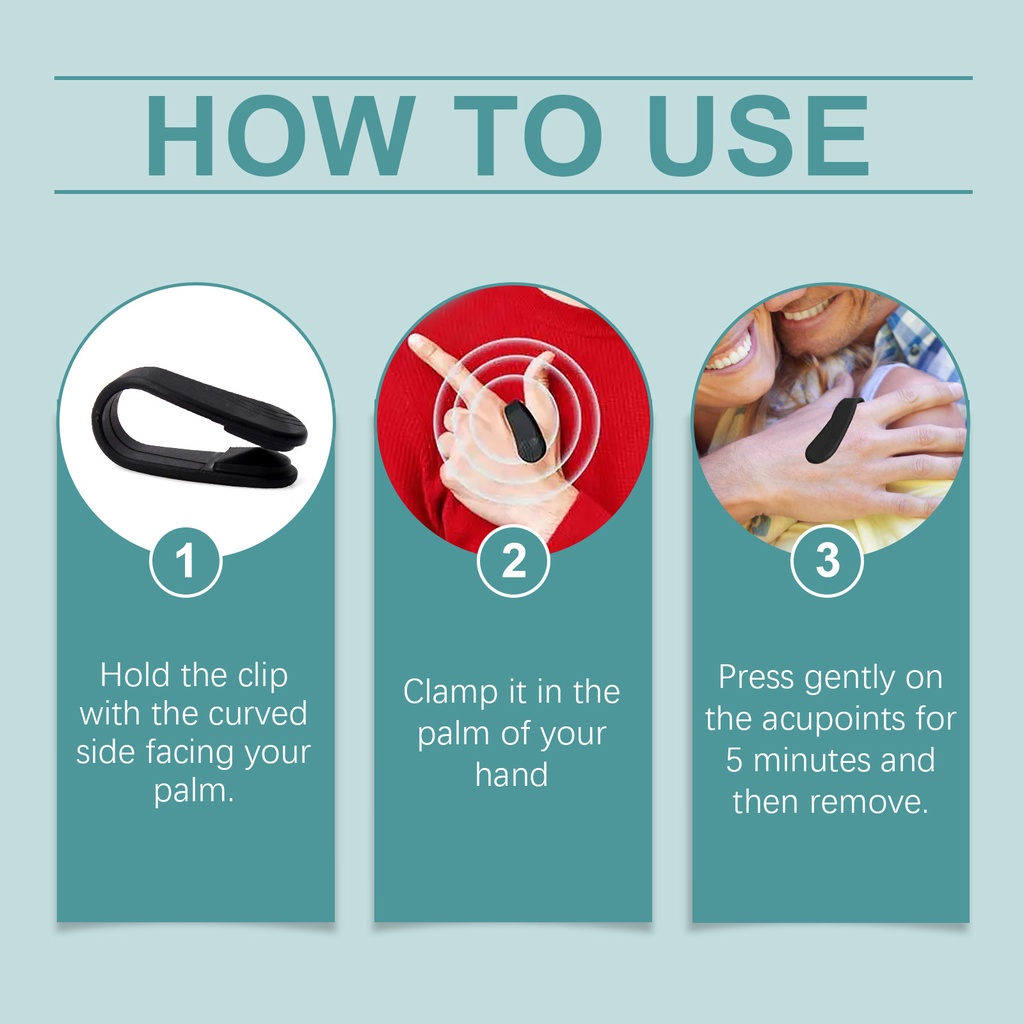 HOW TO USE

1

Hold the clip with the curved side facing your palm.

2

Clamp it in the palm of your hand

3

Press gently on the acupoints for 5 minutes and then remove.