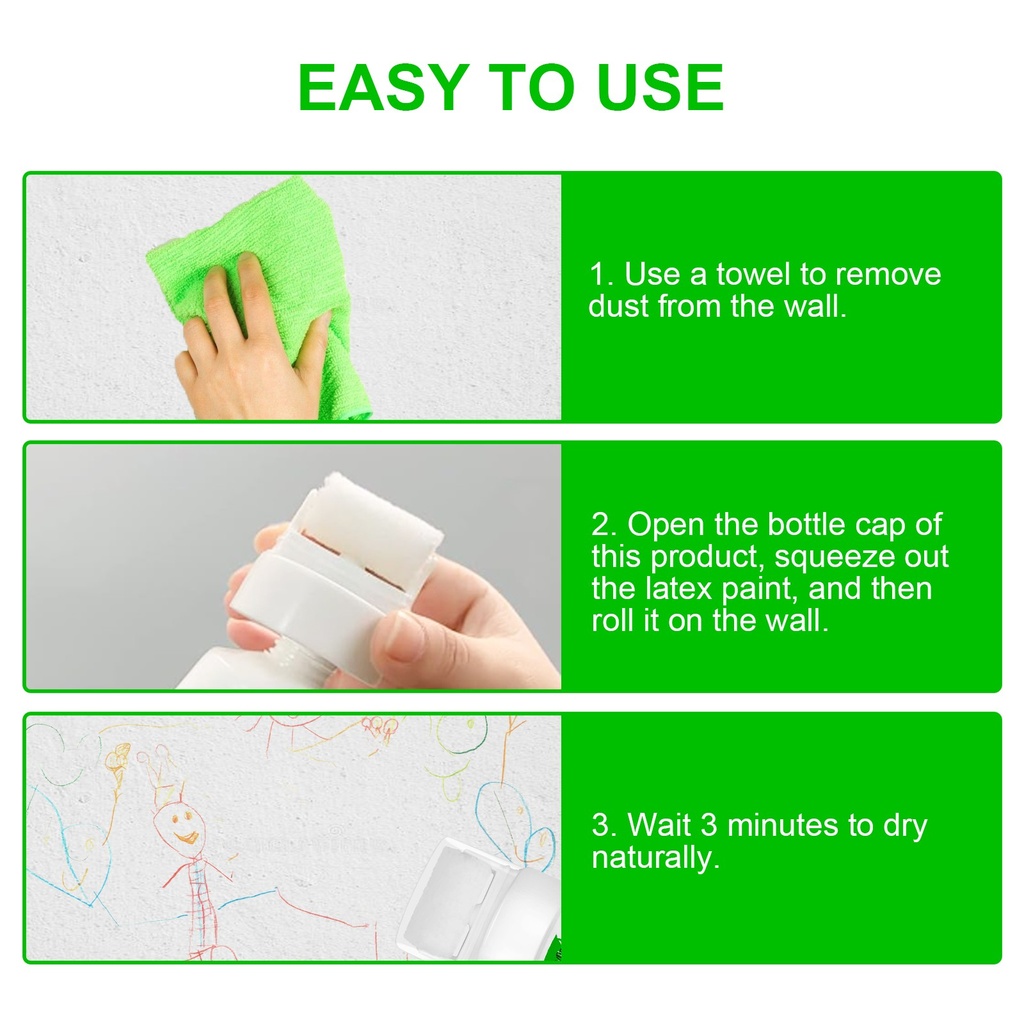 EASY TO USE

1. Use a towel to remove dust from the wall.

2. Open the bottle cap of this product, squeeze out the latex paint, and then roll it on the wall.

3. Wait 3 minutes to dry naturally.