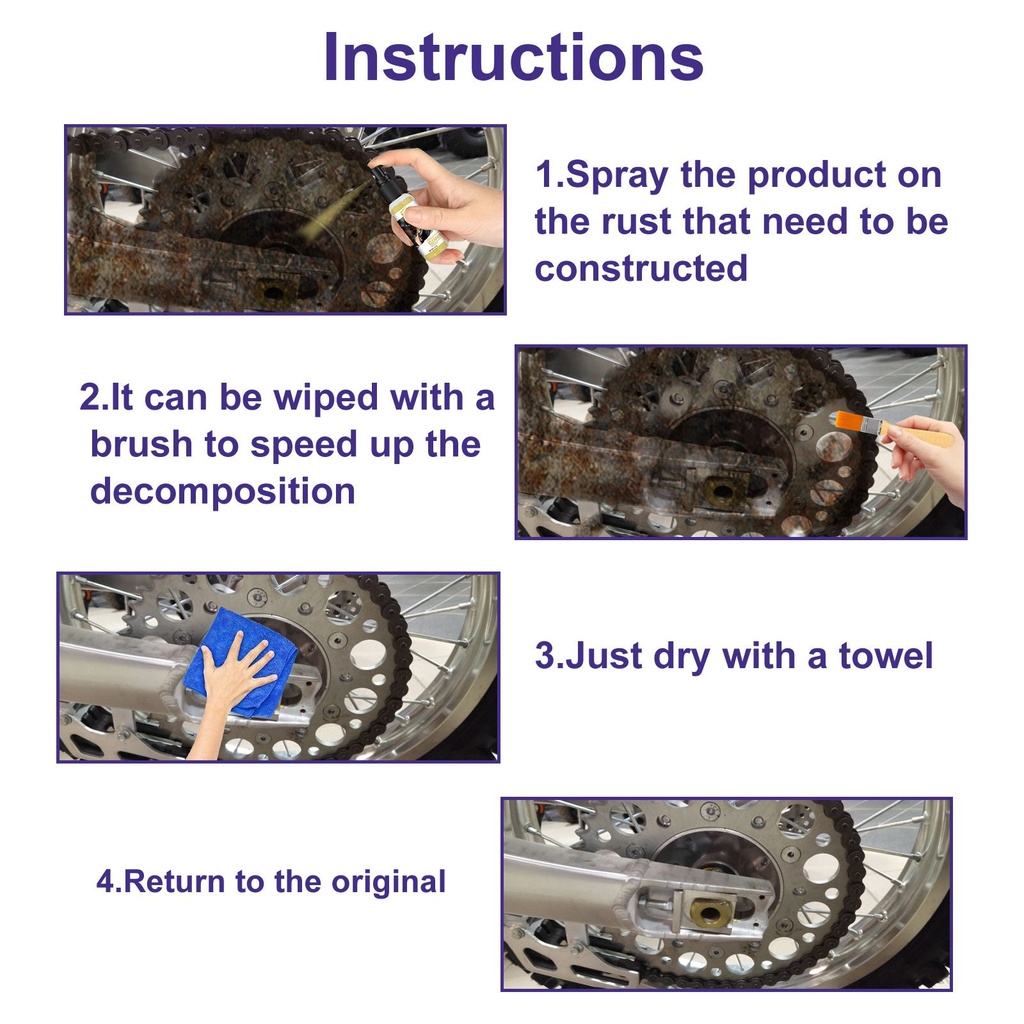 Instructions

1.Spray the product on the rust that need to be constructed

2.It can be wiped with a brush to speed up the decomposition

3.Just dry with a towel

4.Return to the original