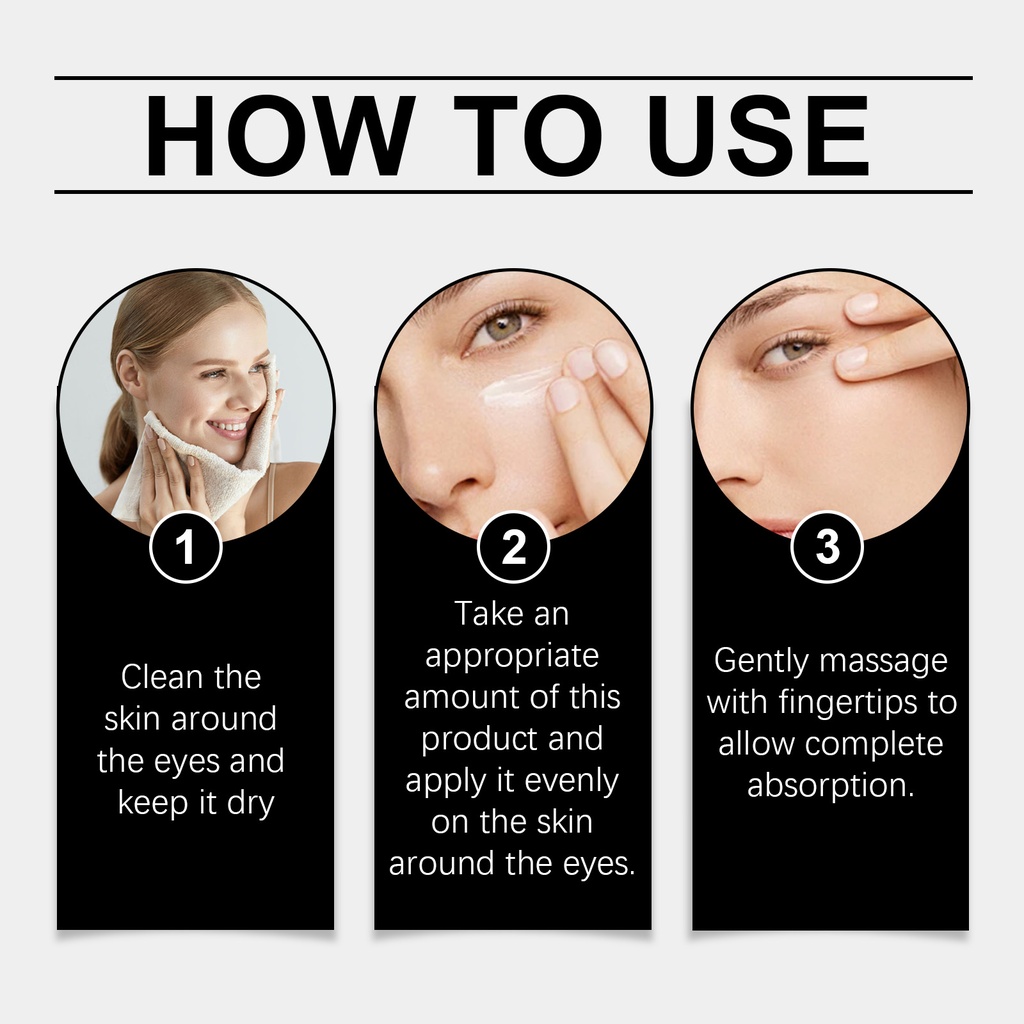 HOW TO USE

1

Clean the skin around the eyes and keep it dry

2

Take an appropriate amount of this product and apply it evenly on the skin around the eyes.

3

Gently massage with fingertips to allow complete absorption.