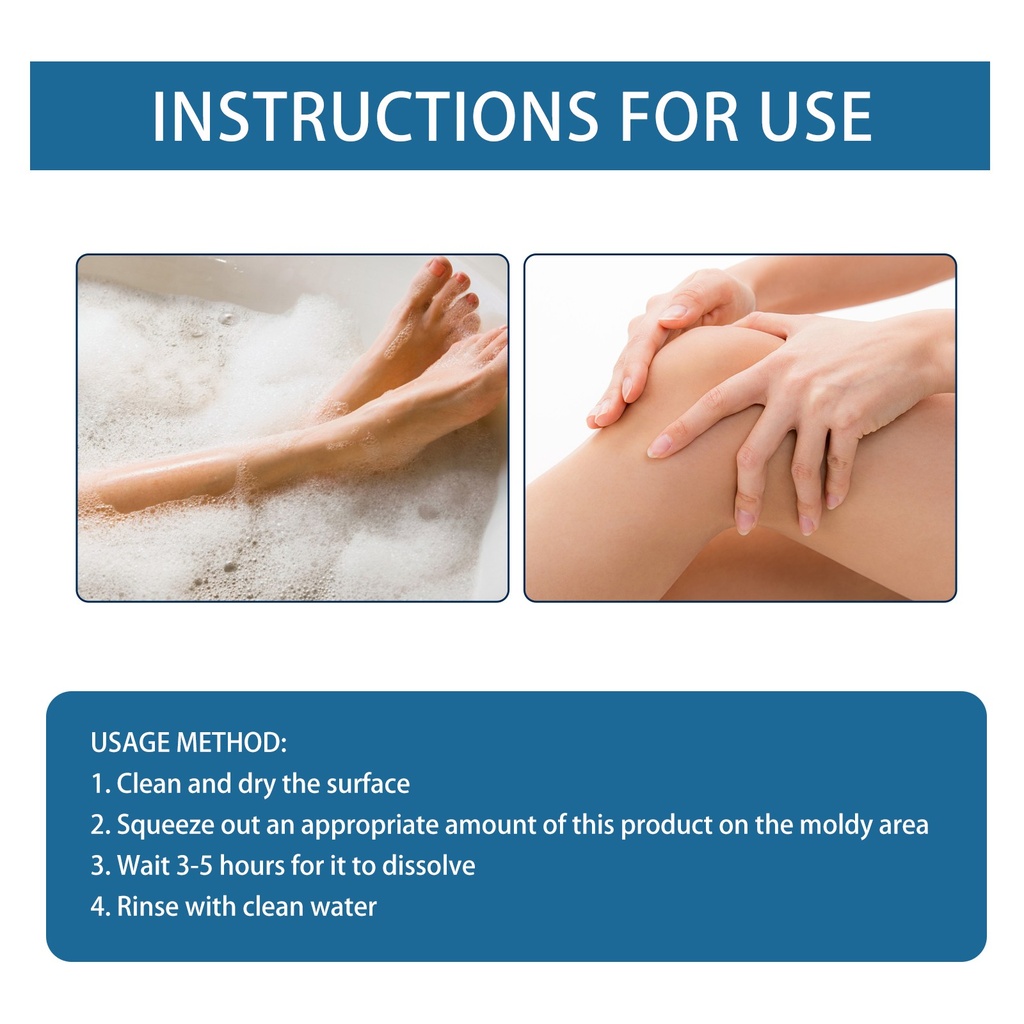 INSTRUCTIONS FOR USE

USAGE METHOD:
1. Clean and dry the surface
2. Squeeze out an appropriate amount of this product on the moldy area
3. Wait 3-5 hours for it to dissolve
4. Rinse with clean water