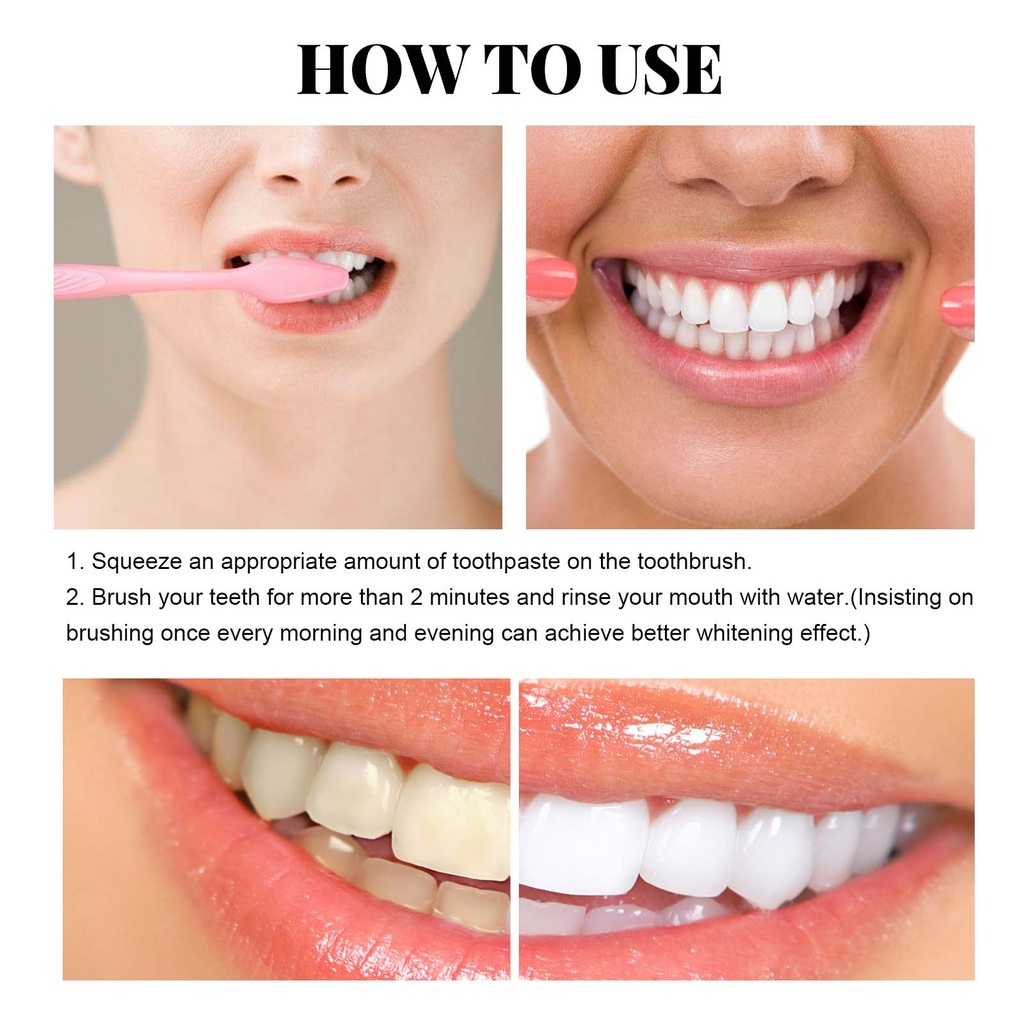 HOW TO USE

1. Squeeze an appropriate amount of toothpaste on the toothbrush.
2. Brush your teeth for more than 2 minutes and rinse your mouth with water.(Insisting on brushing once every morning and evening can achieve better whitening effect.)