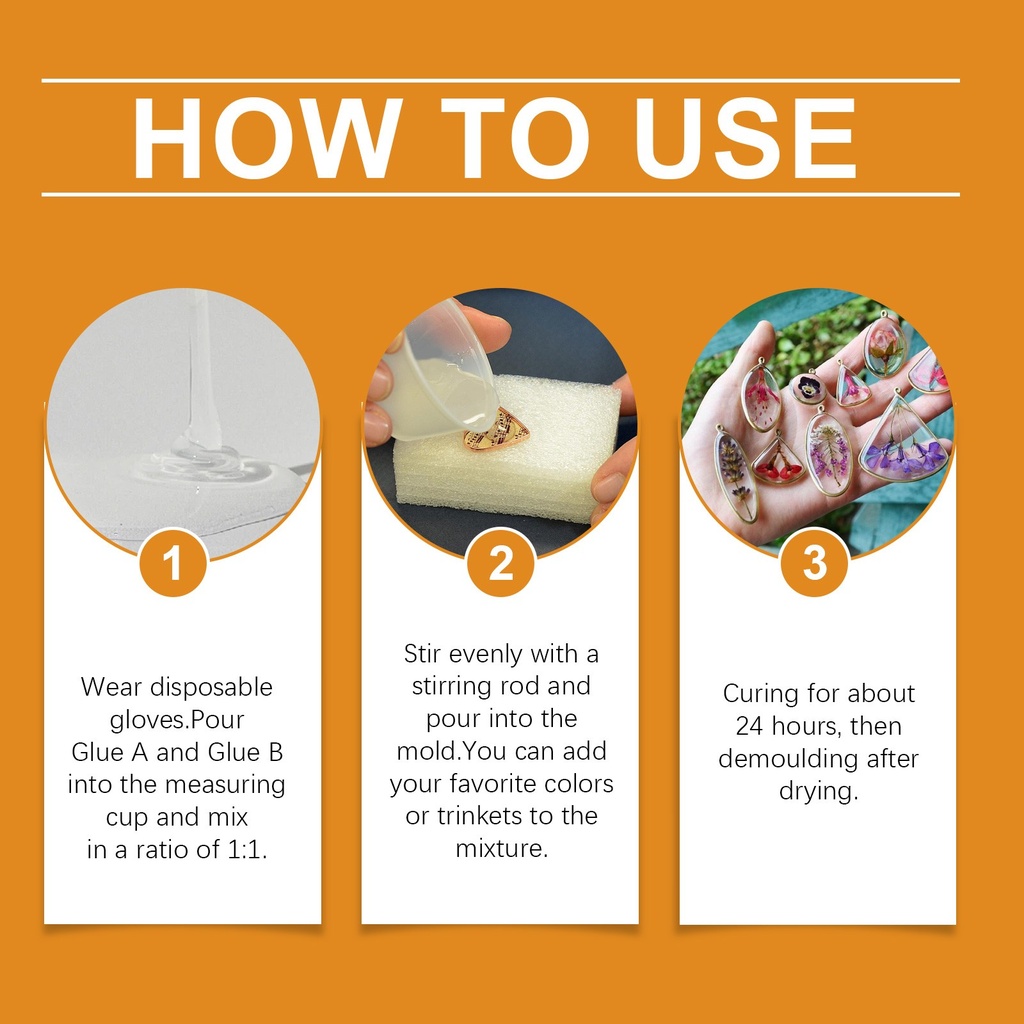 HOW TO USE

1

Wear disposable gloves.Pour Glue A and Glue B into the measuring cup and mix in a ratio of 1:1.

2

Stir evenly with a stirring rod and pour into the mold.You can add your favorite colors or trinkets to the mixture.

3

Curing for about 24 hours, then demoulding after drying.