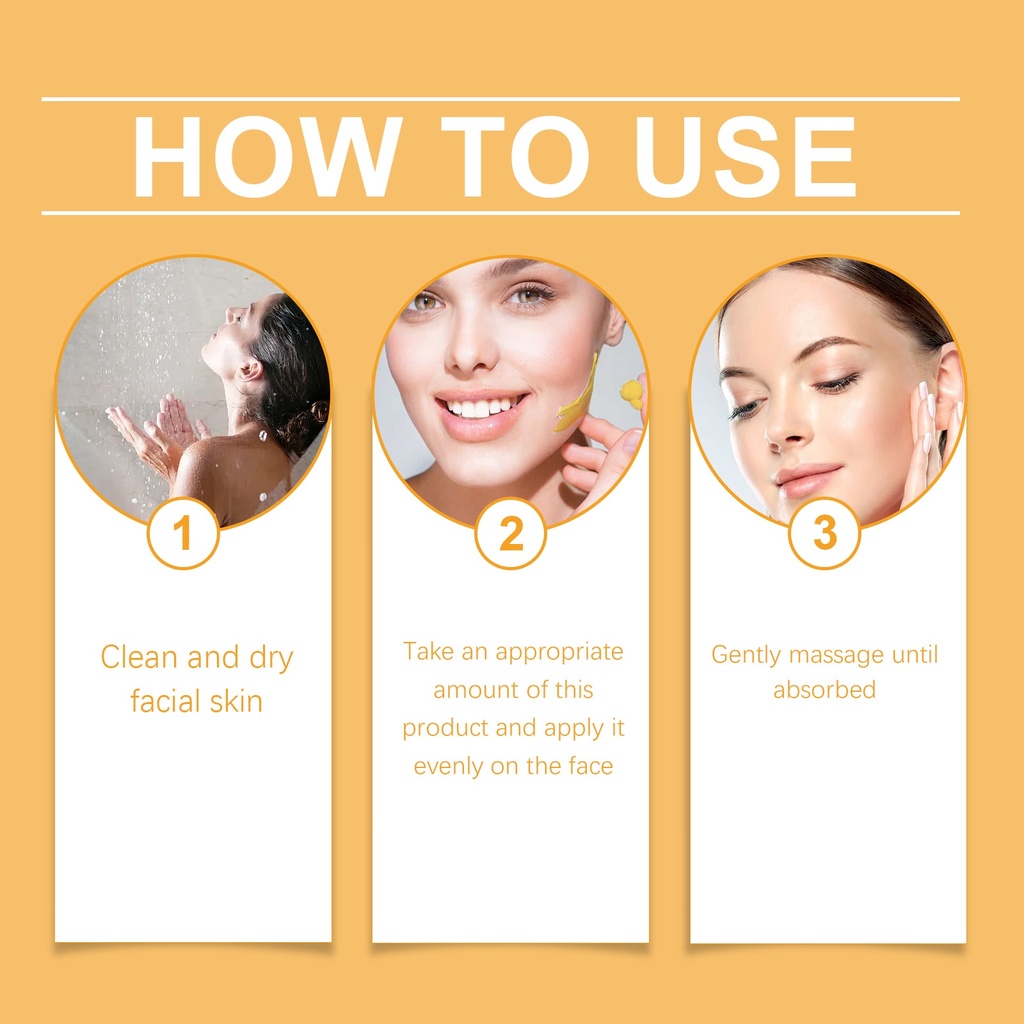 HOW TO USE

1

Clean and dry facial skin

2

Take an appropriate amount of this product and apply it evenly on the face

3

Gently massage until absorbed