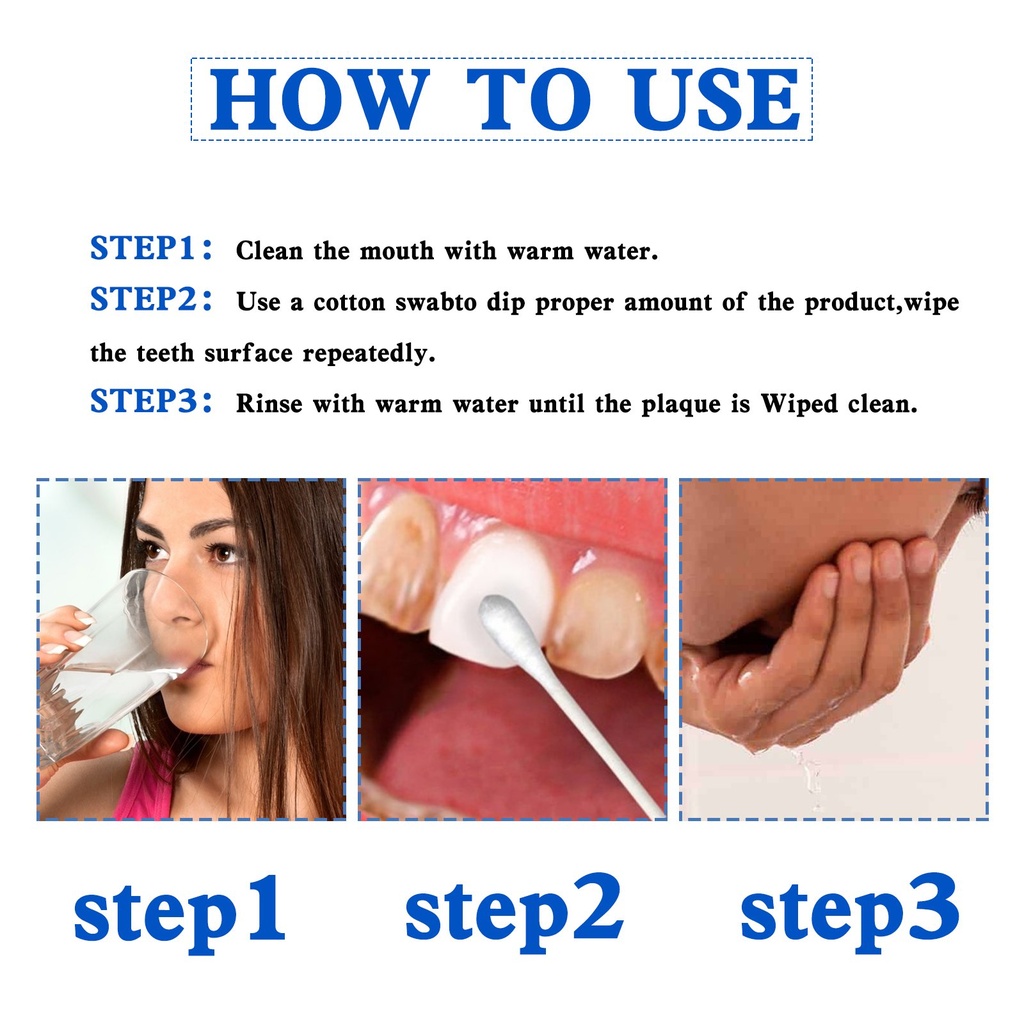 HOW TO USE

STEP1: Clean the mouth with warm water.

STEP2: Use a cotton swabto dip proper amount of the product,wipe the teeth surface repeatedly.

STEP3: Rinse with warm water until the plaque is Wiped clean.

step1 step2 step3