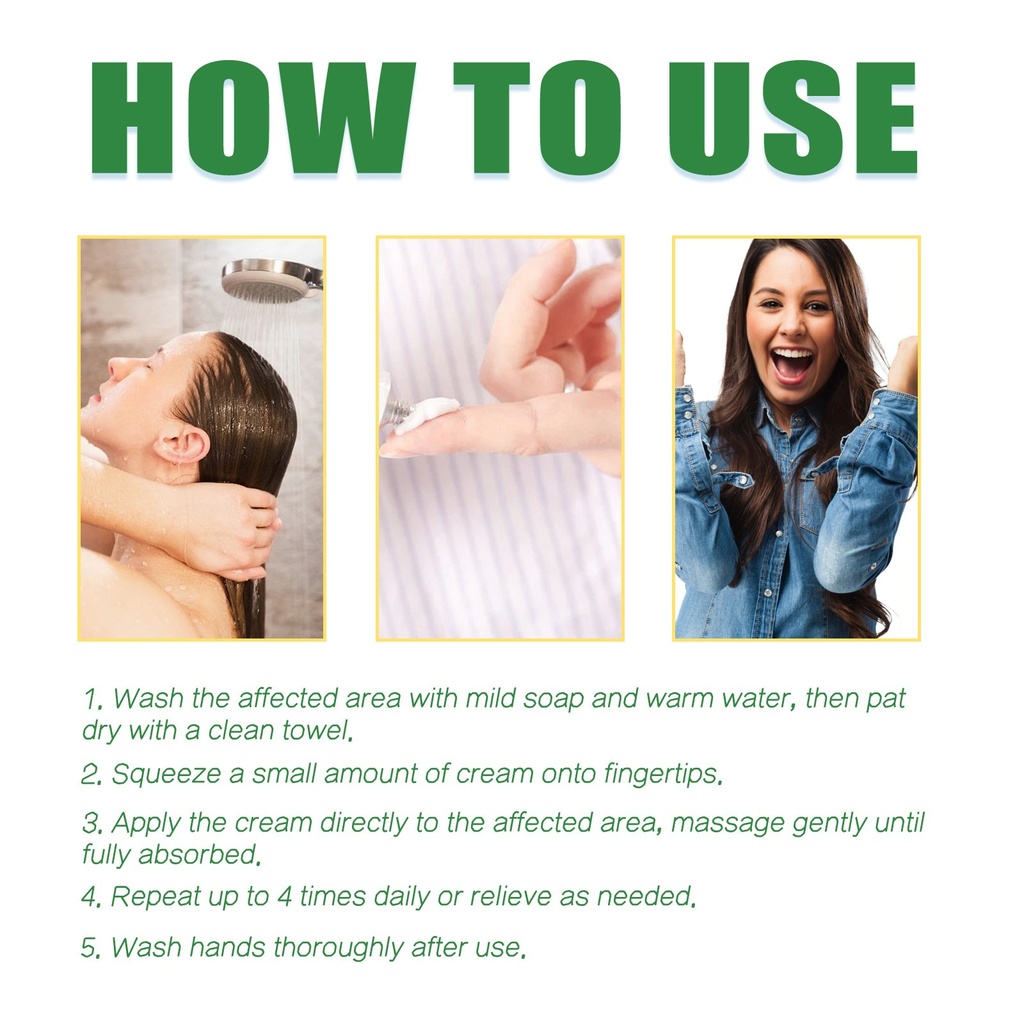 HOW TO USE

1. Wash the affected area with mild soap and warm water, then pat dry with a clean towel.

2. Squeeze a small amount of cream onto fingertips.

3. Apply the cream directly to the affected area, massage gently until fully absorbed.

4. Repeat up to 4 times daily or relieve as needed.

5. Wash hands thoroughly after use.