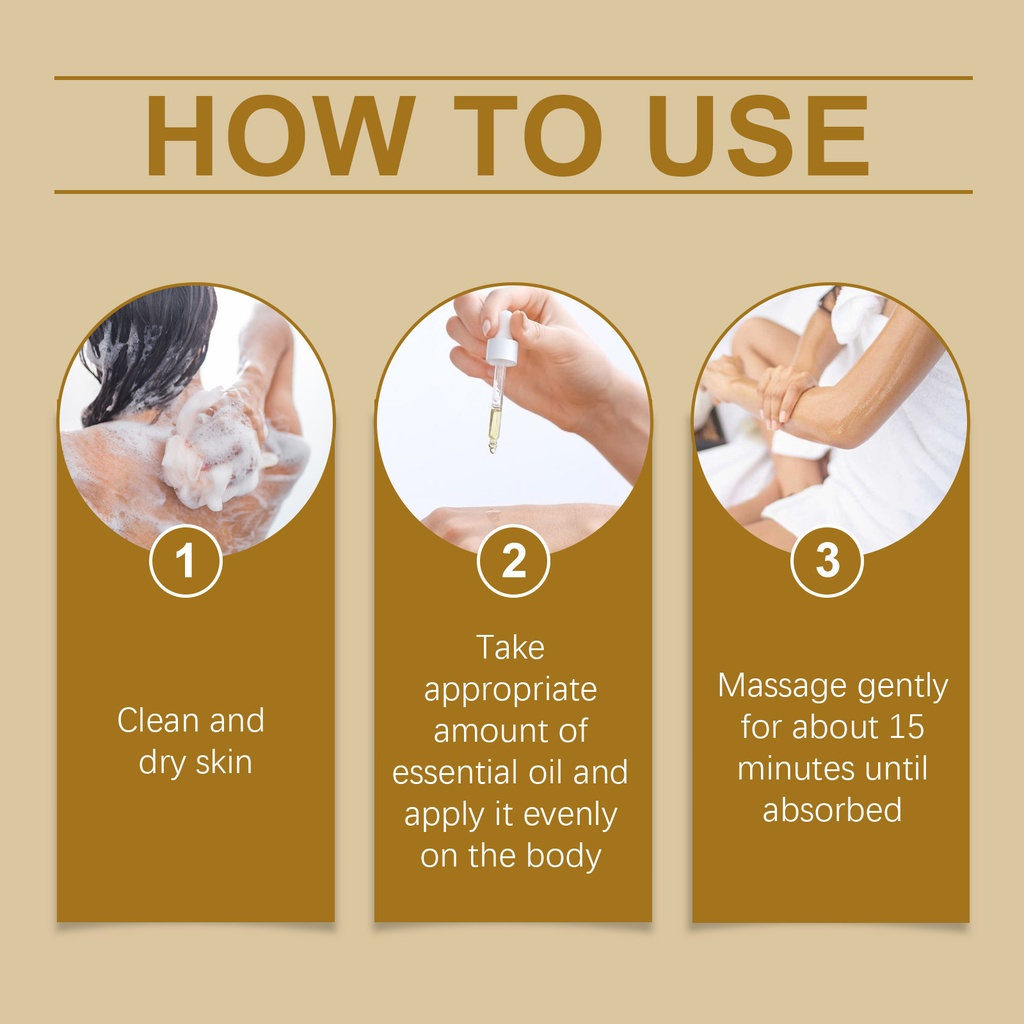 HOW TO USE

1

Clean and dry skin

2

Take appropriate amount of essential oil and apply it evenly on the body

3

Massage gently for about 15 minutes until absorbed