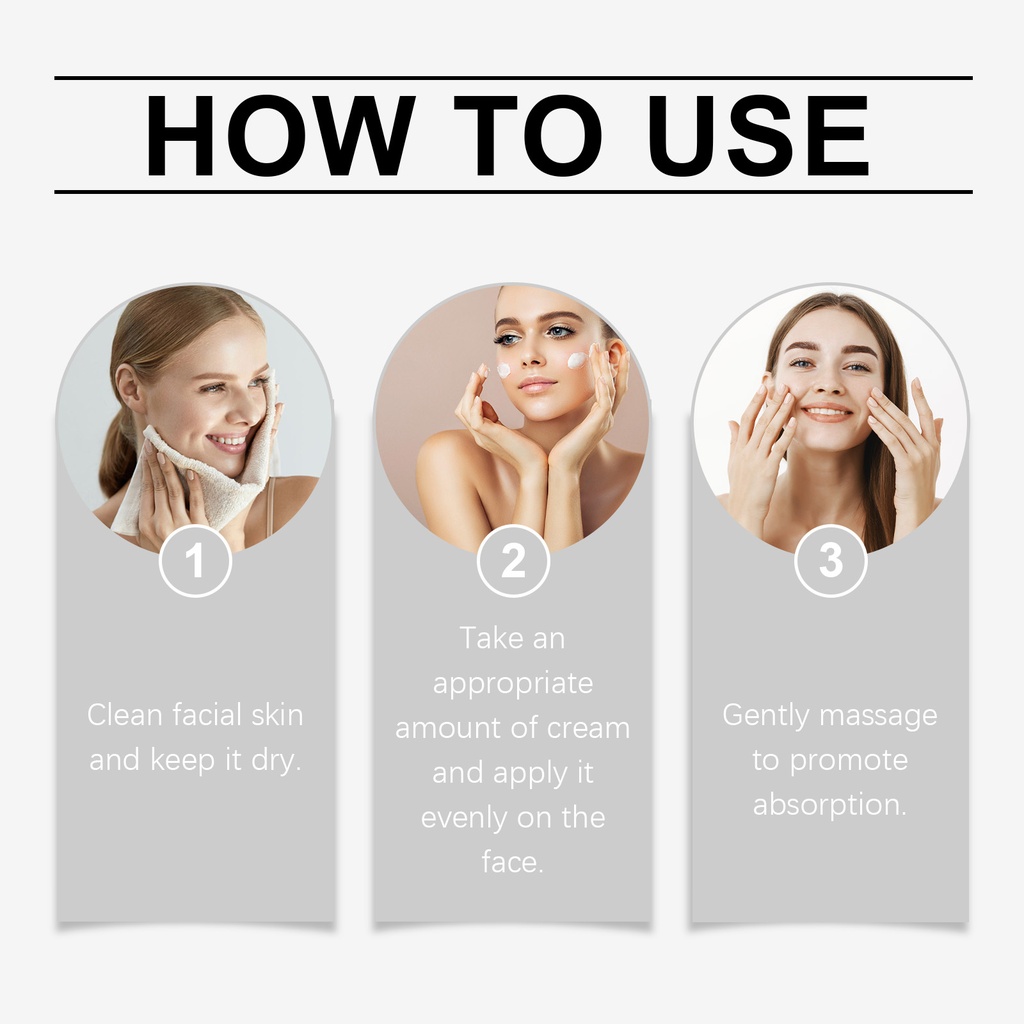 HOW TO USE

1

Clean facial skin and keep it dry.

2

Take an appropriate amount of cream and apply it evenly on the face.

3

Gently massage to promote absorption.