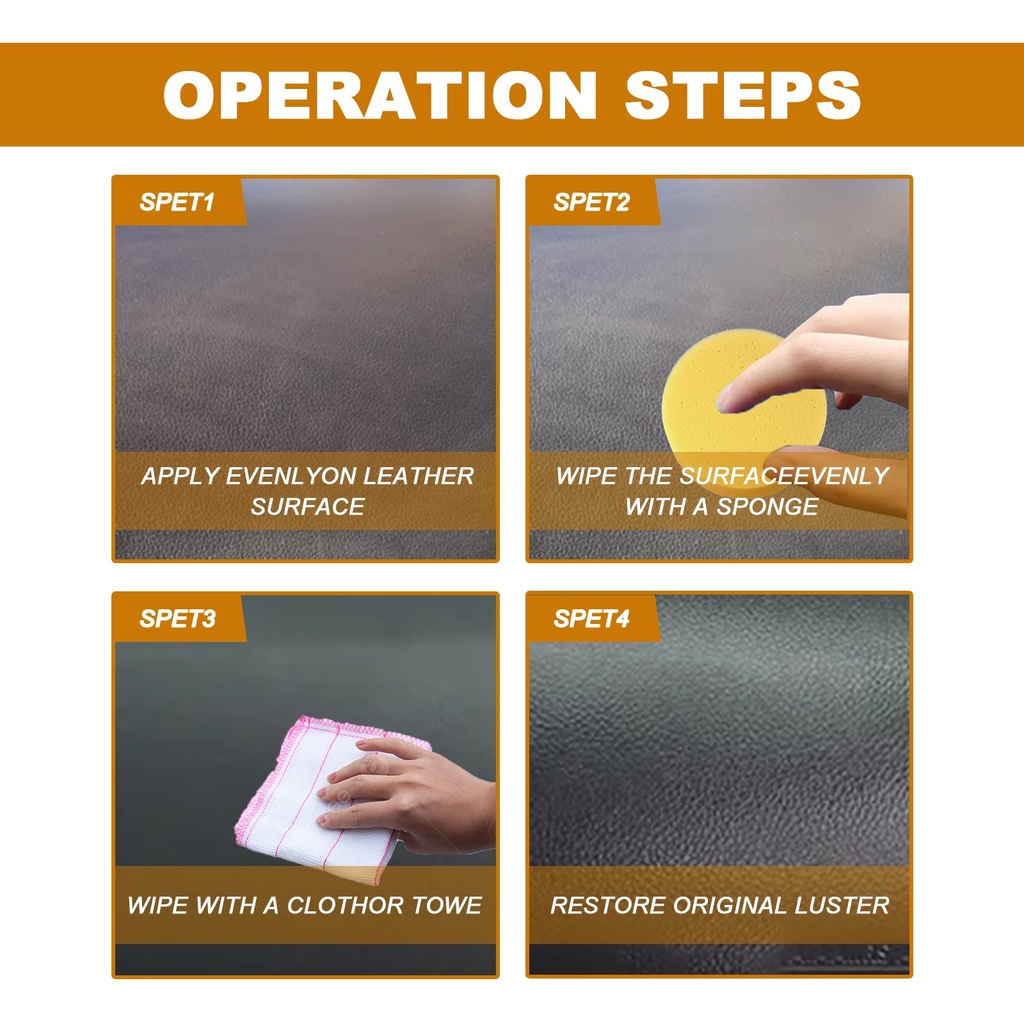 OPERATION STEPS

SPET1

APPLY EVENLYON LEATHER SURFACE

SPET2

WIPE THE SURFACEEVENLY WITH A SPONGE

SPET3

WIPE WITH A CLOTHOR TOWE

SPET4

RESTORE ORIGINAL LUSTER