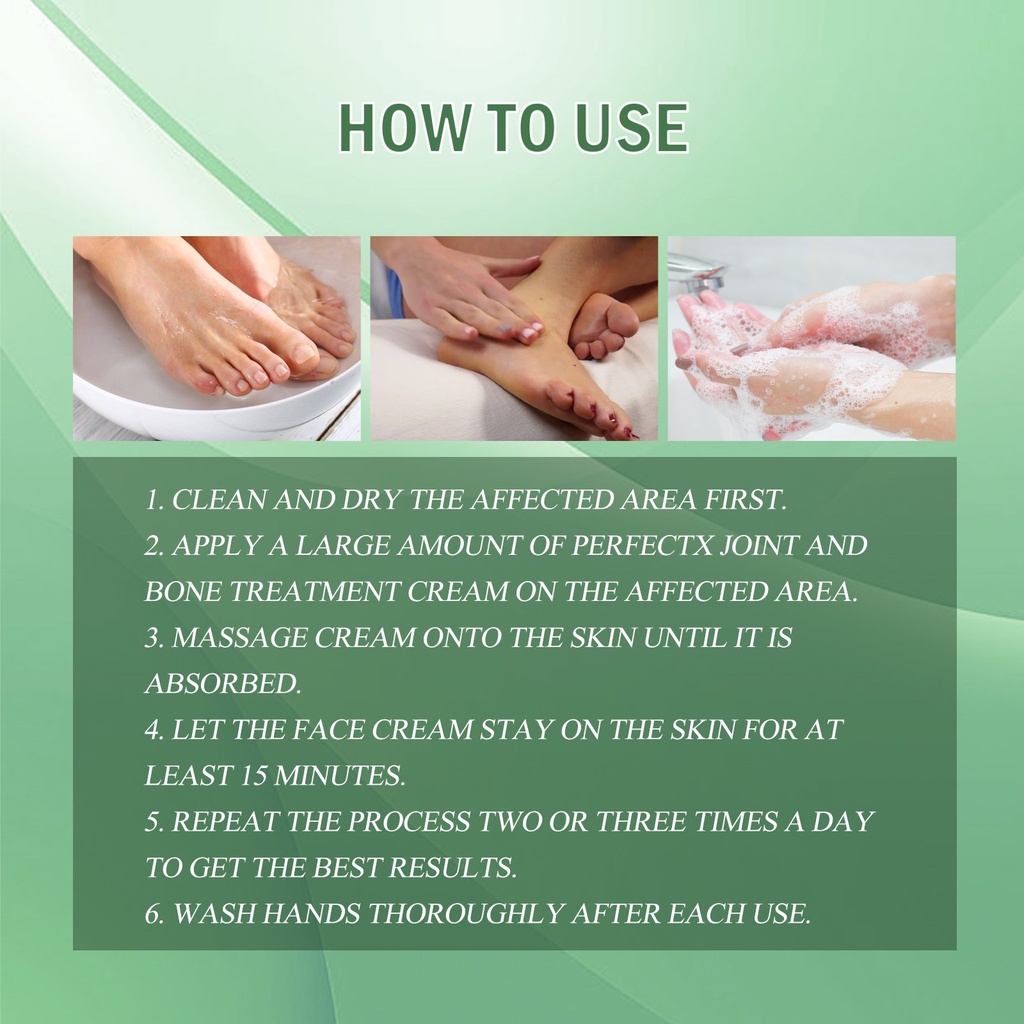 HOW TO USE

1. CLEAN AND DRY THE AFFECTED AREA FIRST.
2. APPLY A LARGE AMOUNT OF PERFECTX JOINT AND BONE TREATMENT CREAM ON THE AFFECTED AREA.
3. MASSAGE CREAM ONTO THE SKIN UNTIL IT IS ABSORBED.
4. LET THE FACE CREAM STAY ON THE SKIN FOR AT LEAST 15 MINUTES.
5. REPEAT THE PROCESS TWO OR THREE TIMES A DAY TO GET THE BEST RESULTS.
6. WASH HANDS THOROUGHLY AFTER EACH USE.