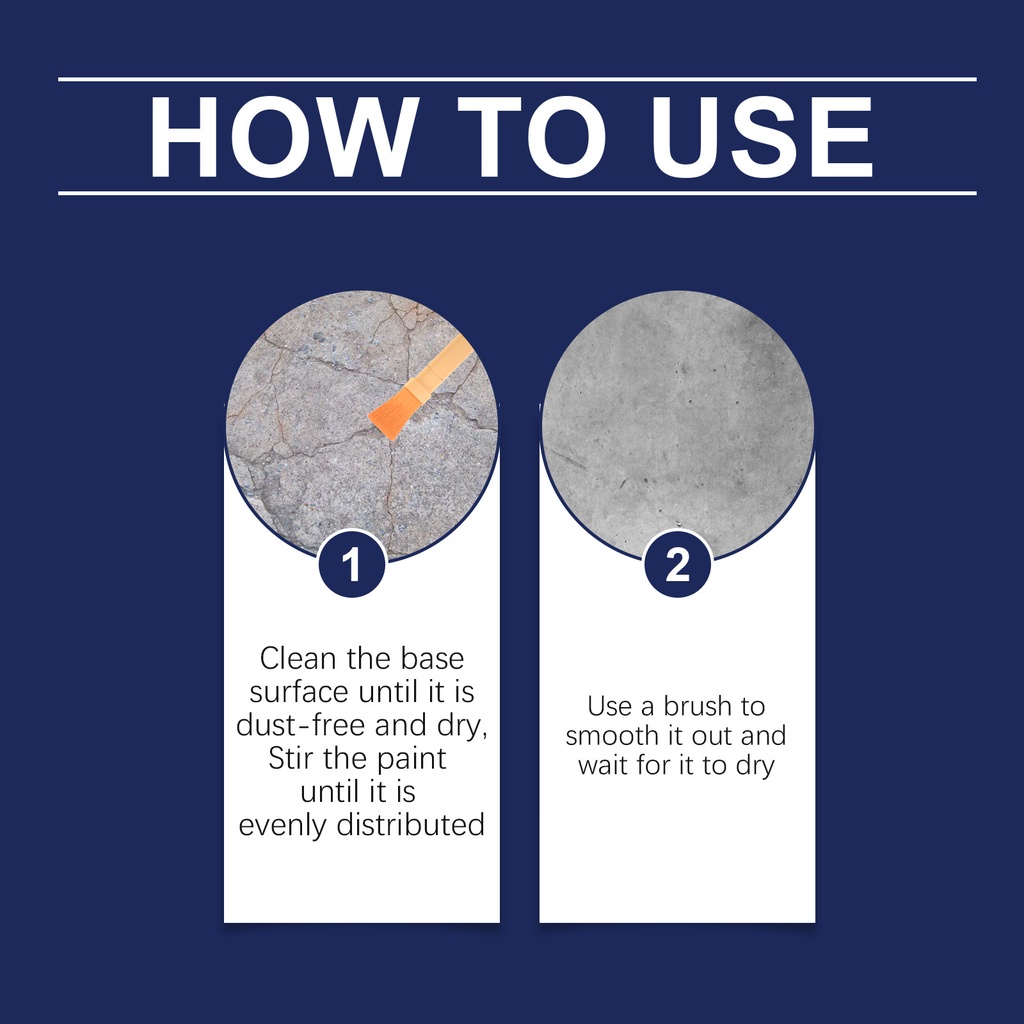 HOW TO USE

1

Clean the base surface until it is dust-free and dry, Stir the paint until it is evenly distributed

2

Use a brush to smooth it out and wait for it to dry