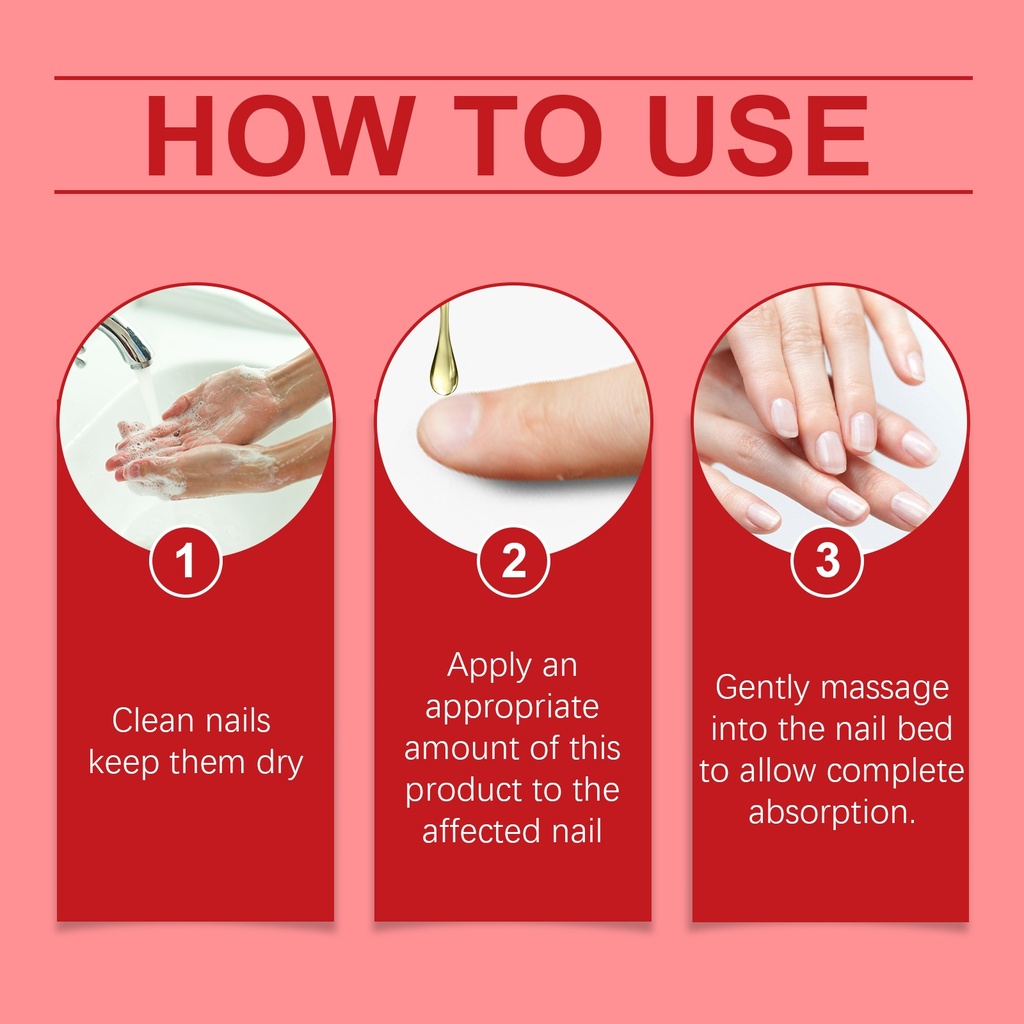 HOW TO USE

1

Clean nails keep them dry

2

Apply an appropriate amount of this product to the affected nail

3

Gently massage into the nail bed to allow complete absorption.