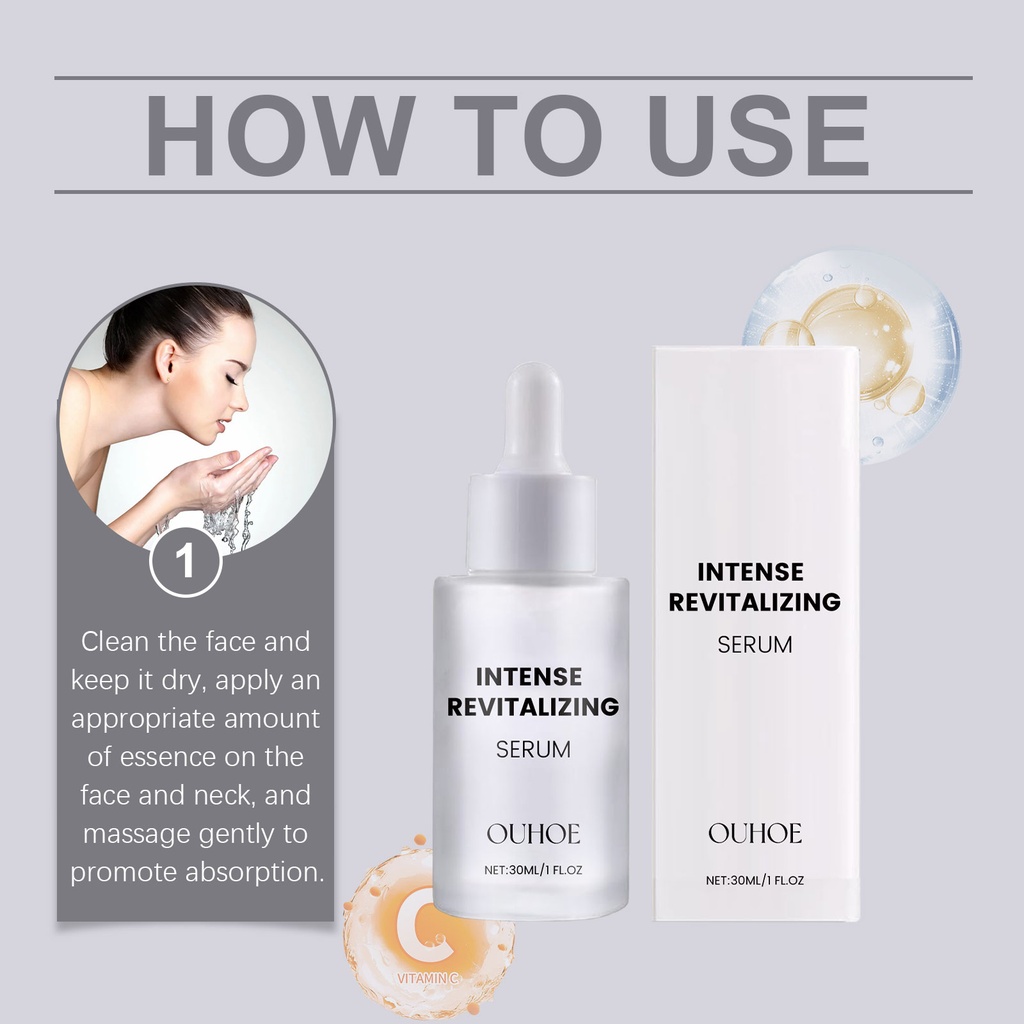 HOW TO USE

1

Clean the face and keep it dry, apply an appropriate amount of essence on the face and neck, and massage gently to promote absorption.

INTENSE REVITALIZING
SERUM
OUHOE
NET:30ML/1 FL.OZ

INTENSE REVITALIZING
SERUM
OUHOE
NET:30ML/1 FL.OZ

C
VITAMIN C