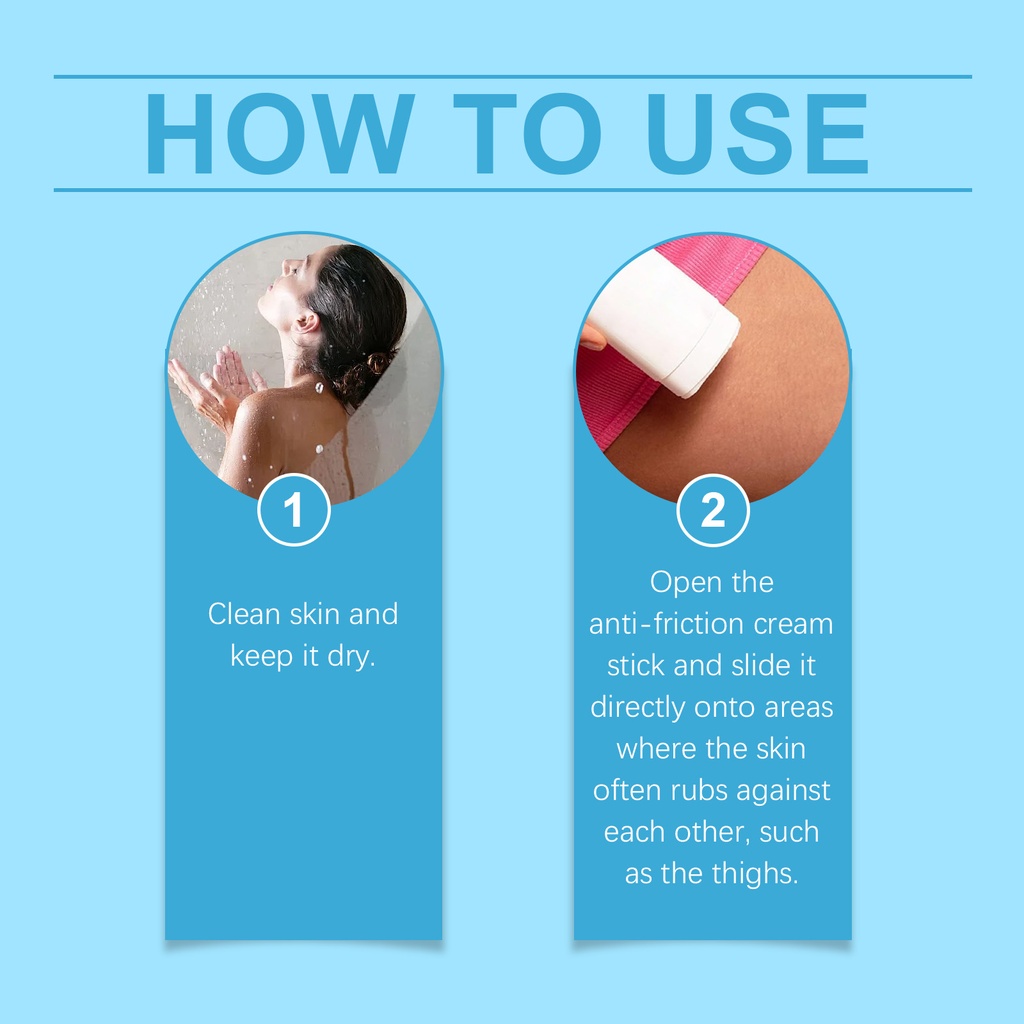 HOW TO USE

1

Clean skin and keep it dry.

2

Open the anti-friction cream stick and slide it directly onto areas where the skin often rubs against each other, such as the thighs.