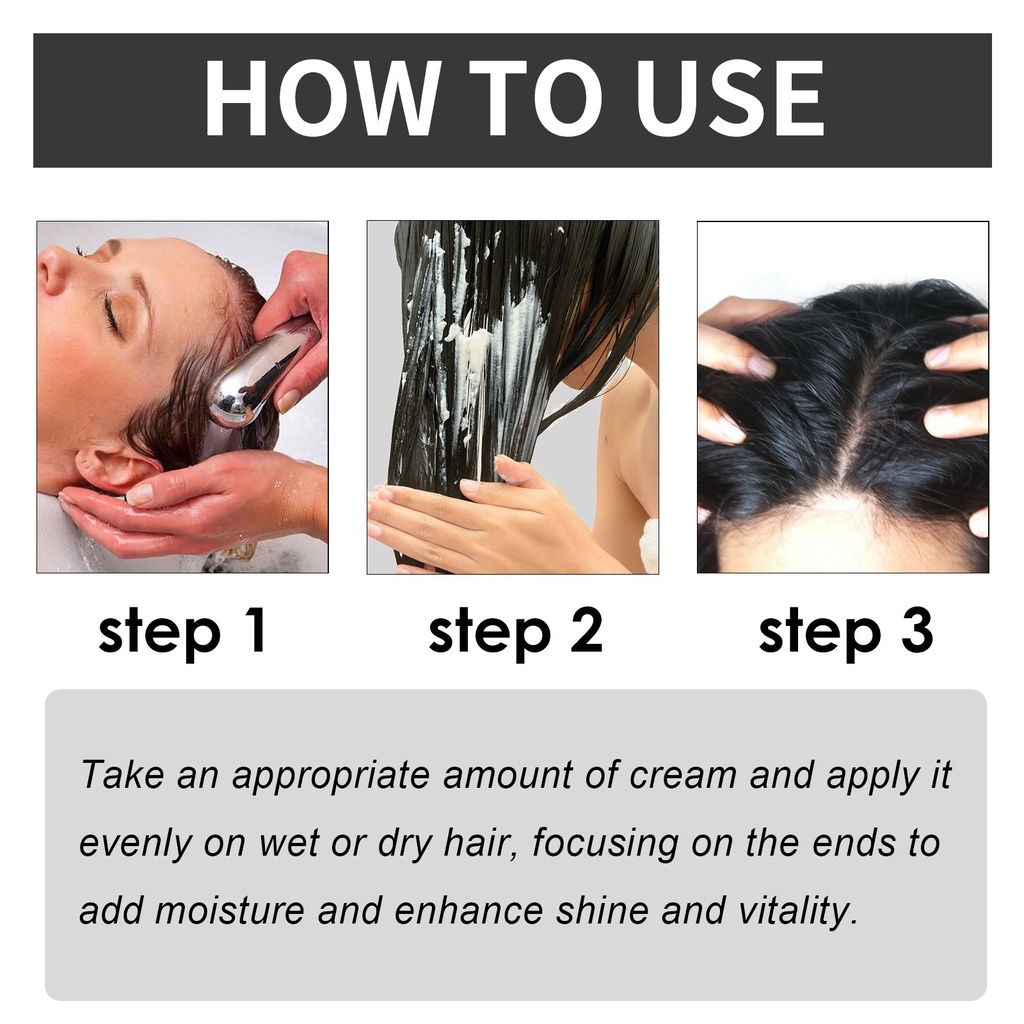 HOW TO USE

step 1

step 2

step 3

Take an appropriate amount of cream and apply it evenly on wet or dry hair, focusing on the ends to add moisture and enhance shine and vitality.