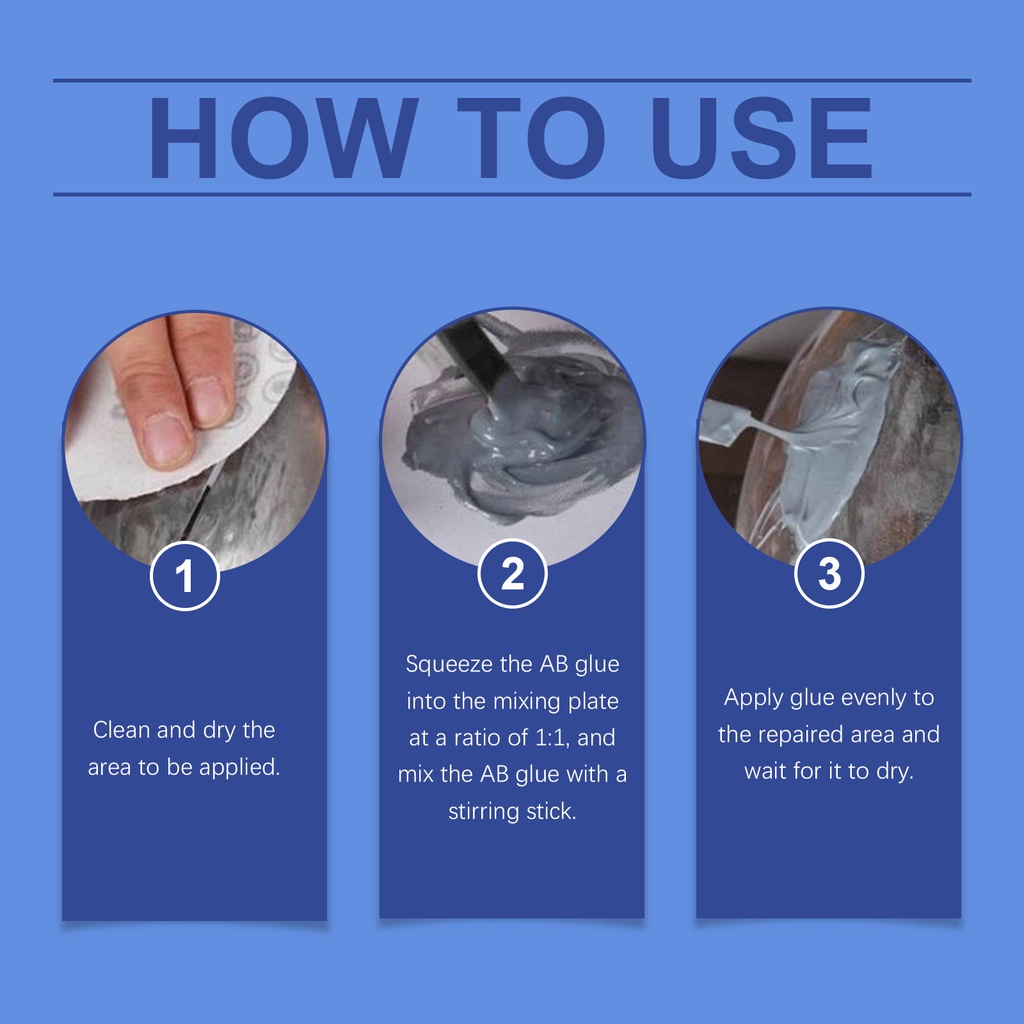 HOW TO USE

1

Clean and dry the area to be applied.

2

Squeeze the AB glue into the mixing plate at a ratio of 1:1, and mix the AB glue with a stirring stick.

3

Apply glue evenly to the repaired area and wait for it to dry.